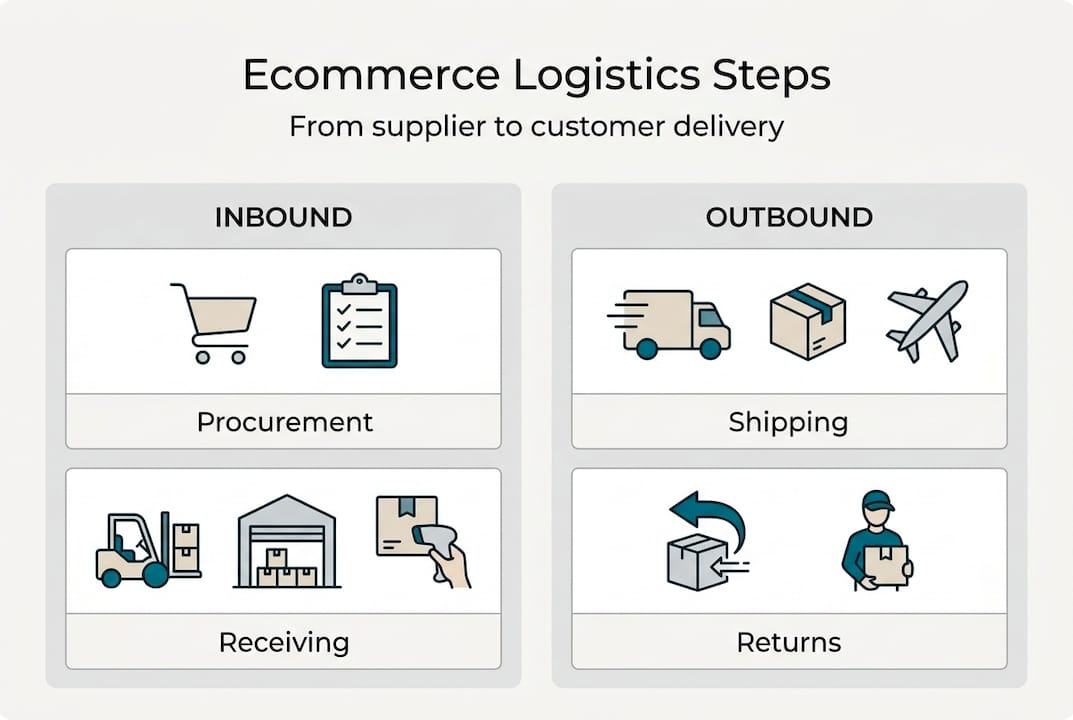 Ecommerce Logistics Steps
From supplier to customer delivery

INBOUND

Procurement

Receiving

OUTBOUND

Shipping

Returns