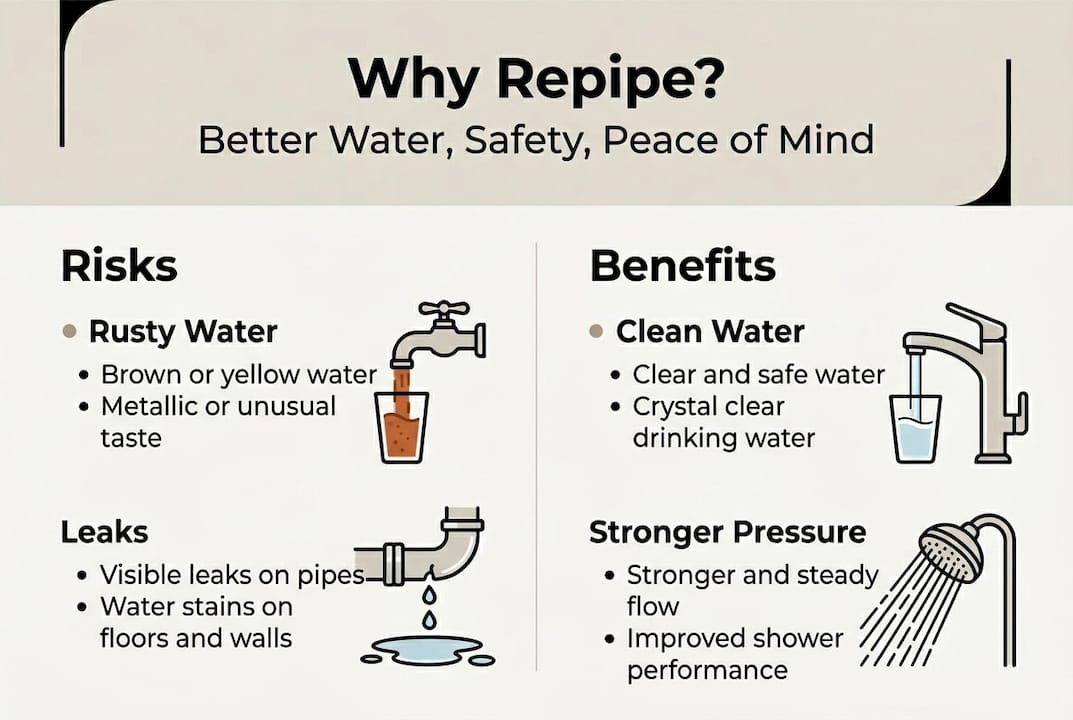 Why Repipe?
Better Water, Safety, Peace of Mind

Risks

• Rusty Water
• Brown or yellow water
• Metallic or unusual taste

Leaks
• Visible leaks on pipes
• Water stains on floors and walls

Benefits

• Clean Water
• Clear and safe water
• Crystal clear drinking water

Stronger Pressure
• Stronger and steady flow
• Improved shower performance