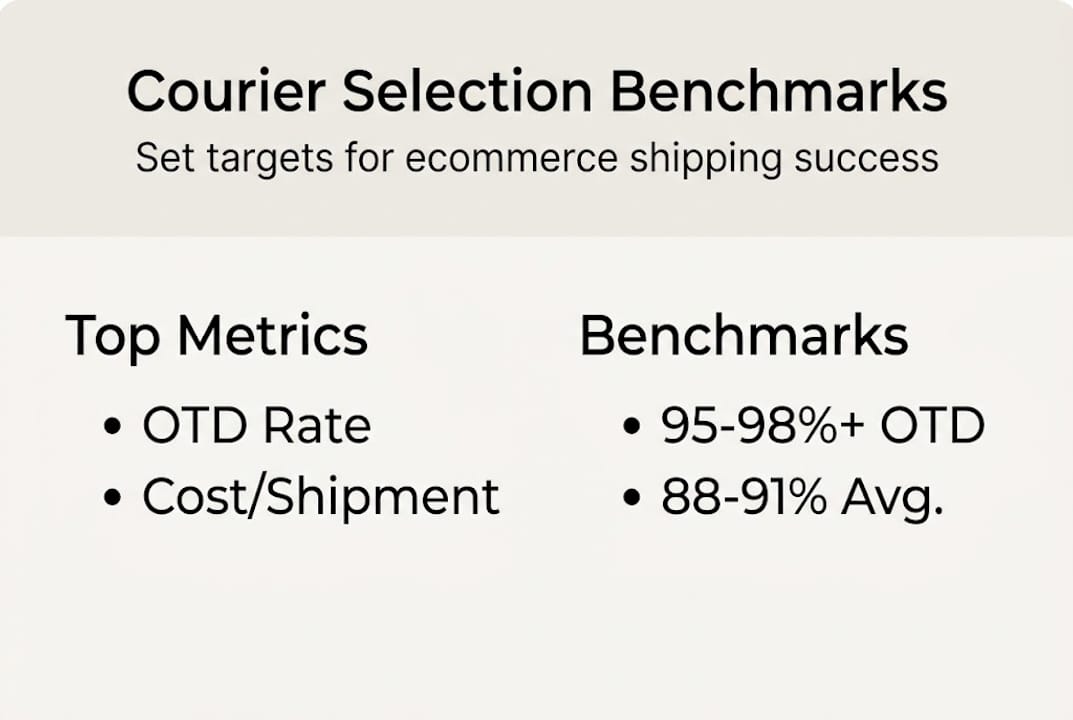 Courier Selection Benchmarks
Set targets for ecommerce shipping success

Top Metrics
• OTD Rate
• Cost/Shipment

Benchmarks
• 95-98%+ OTD
• 88-91% Avg.