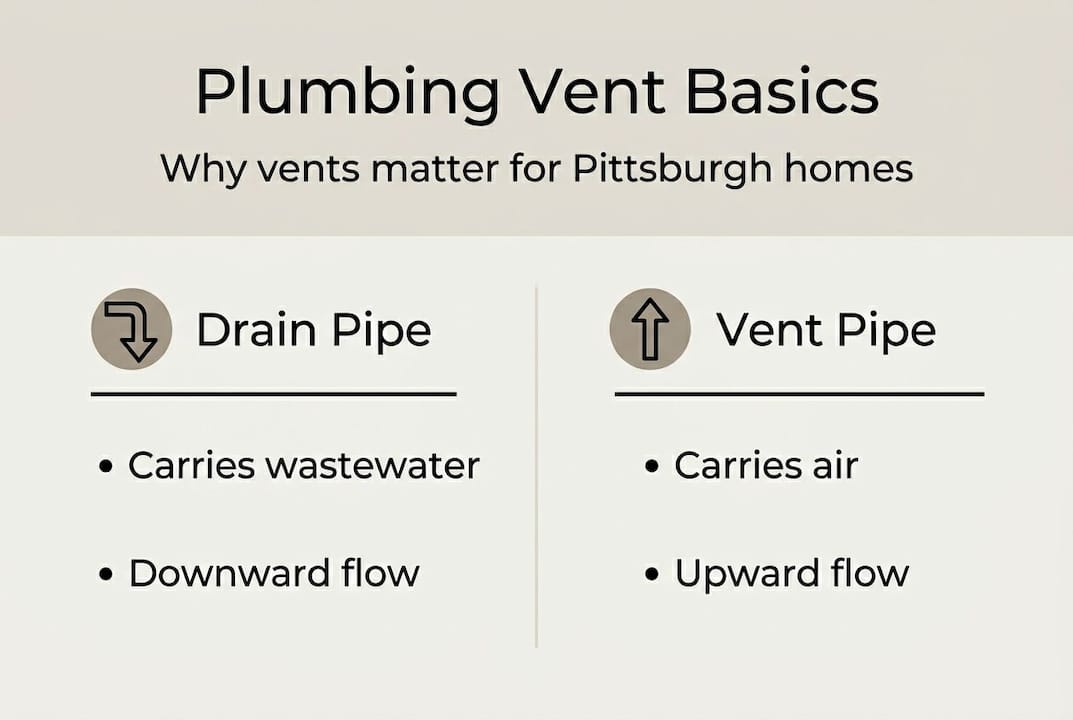 Plumbing Vent Basics

Why vents matter for Pittsburgh homes

Drain Pipe

• Carries wastewater

• Downward flow

Vent Pipe

• Carries air

• Upward flow