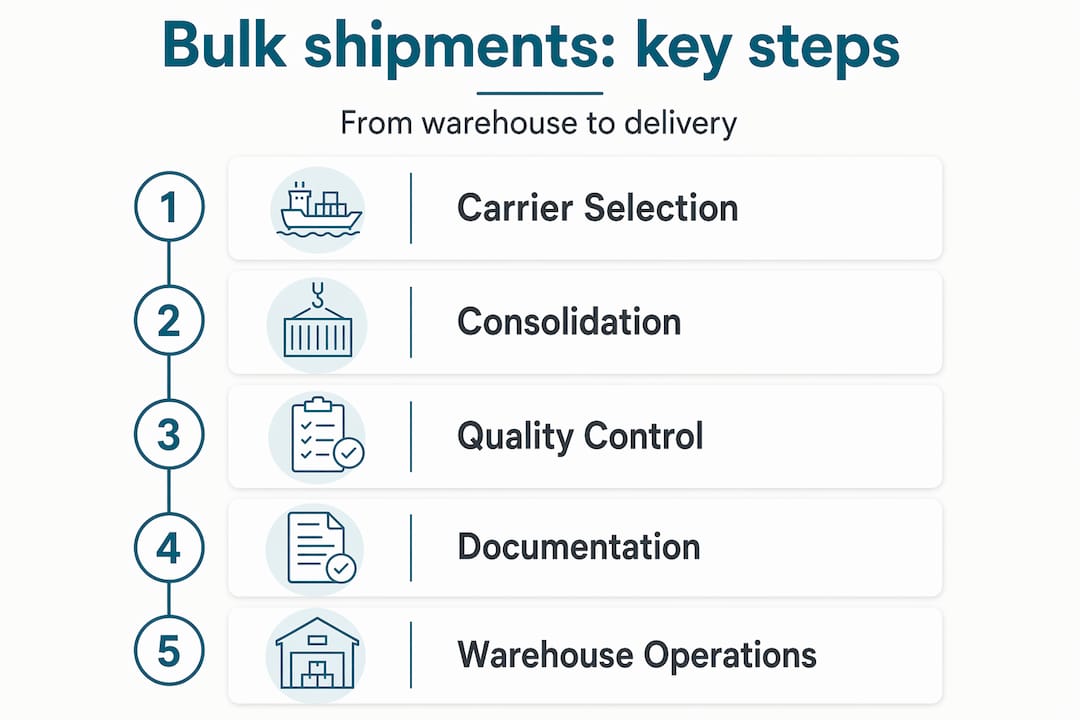 Bulk shipments: key steps

From warehouse to delivery

1 Carrier Selection

2 Consolidation

3 Quality Control

4 Documentation

5 Warehouse Operations