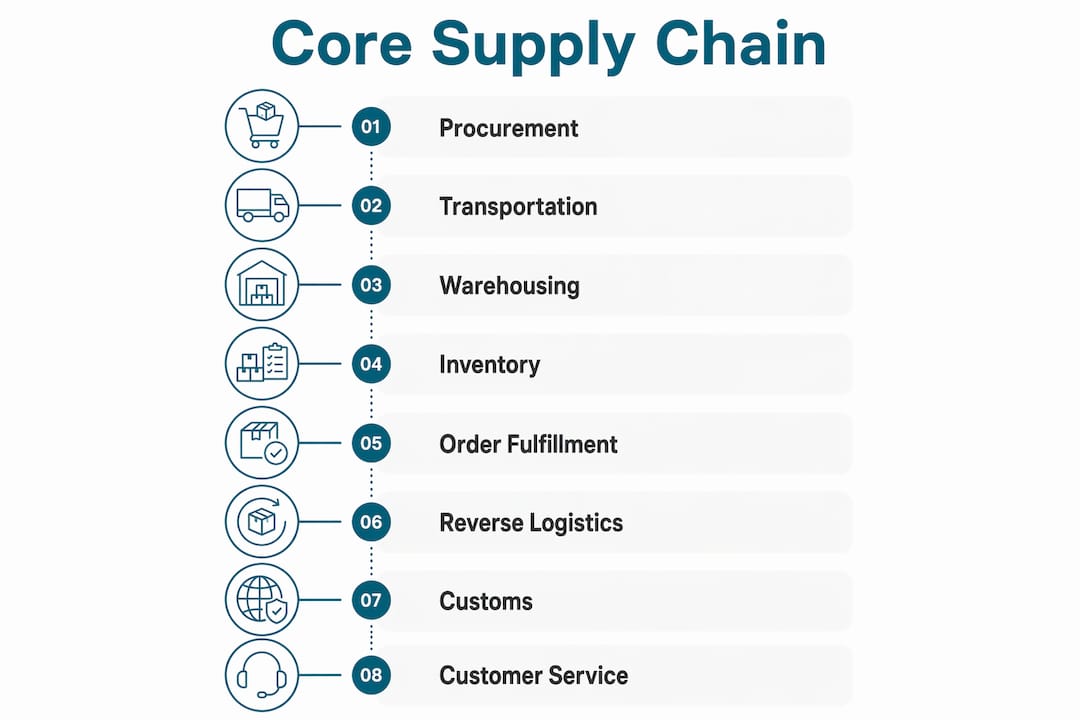 Core Supply Chain

01 Procurement

02 Transportation

03 Warehousing

04 Inventory

05 Order Fulfillment

06 Reverse Logistics

07 Customs

08 Customer Service