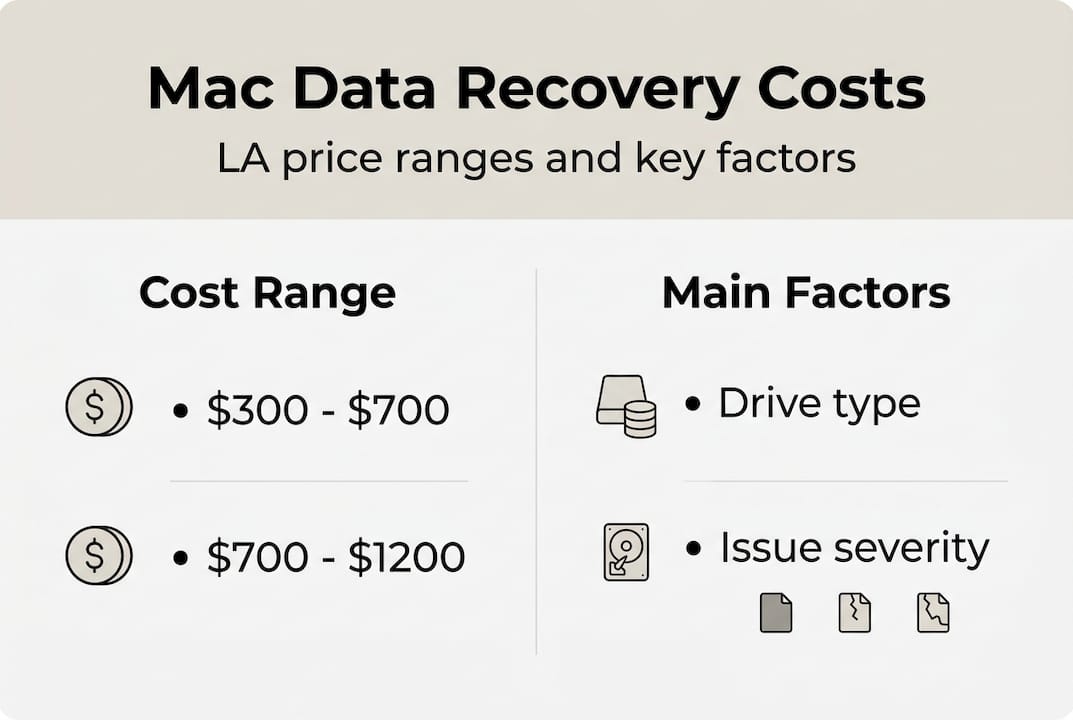 Mac Data Recovery Costs

LA price ranges and key factors

Cost Range

• \$300 - \$700

• \$700 - \$1200

Main Factors

• Drive type

• Issue severity