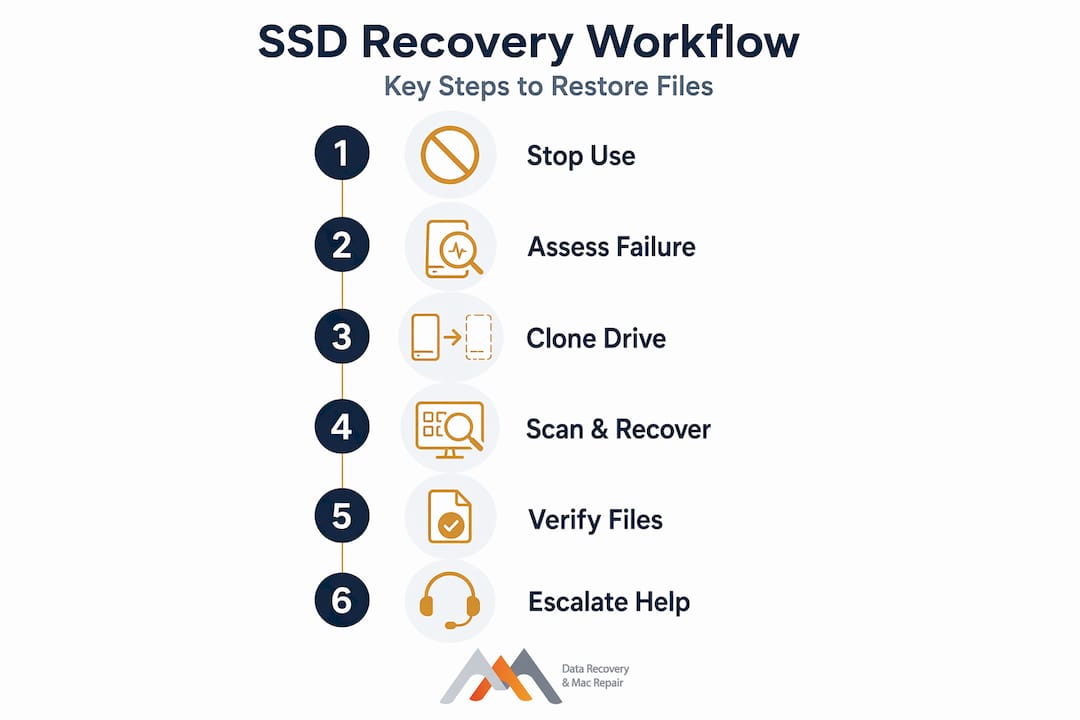 SSD Recovery Workflow

Key Steps to Restore Files

1 Stop Use

2 Assess Failure

3 Clone Drive

4 Scan & Recover

5 Verify Files

6 Escalate Help

Data Recovery & Mac Repair