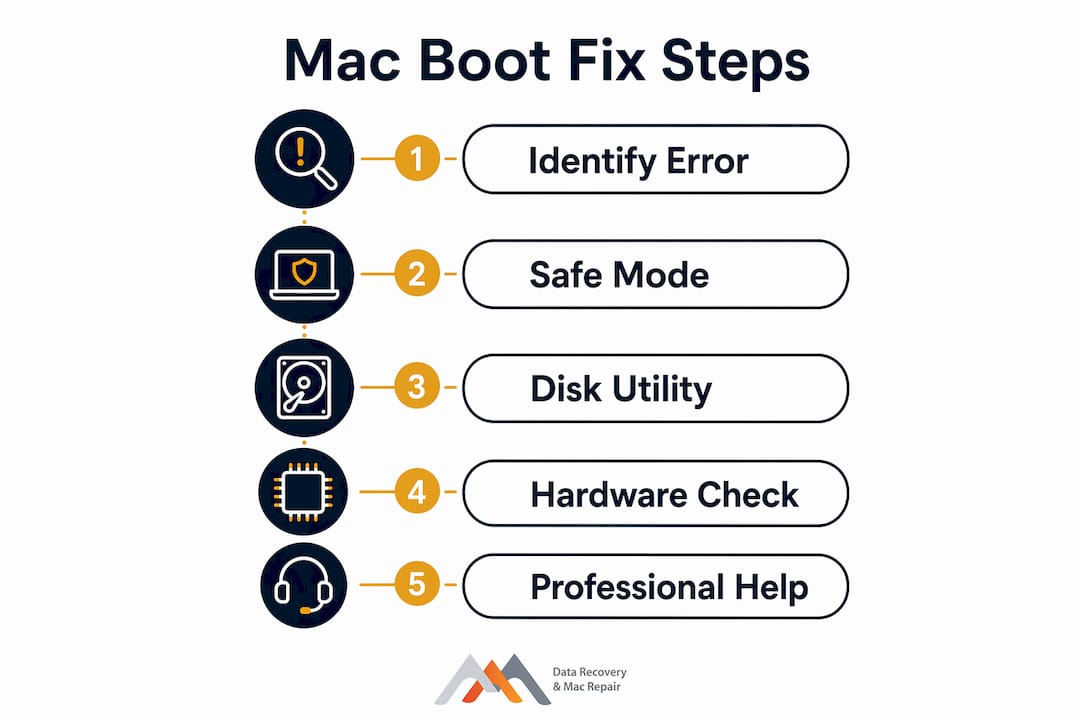 Mac Boot Fix Steps

1 Identify Error

2 Safe Mode

3 Disk Utility

4 Hardware Check

5 Professional Help

Data Recovery & Mac Repair