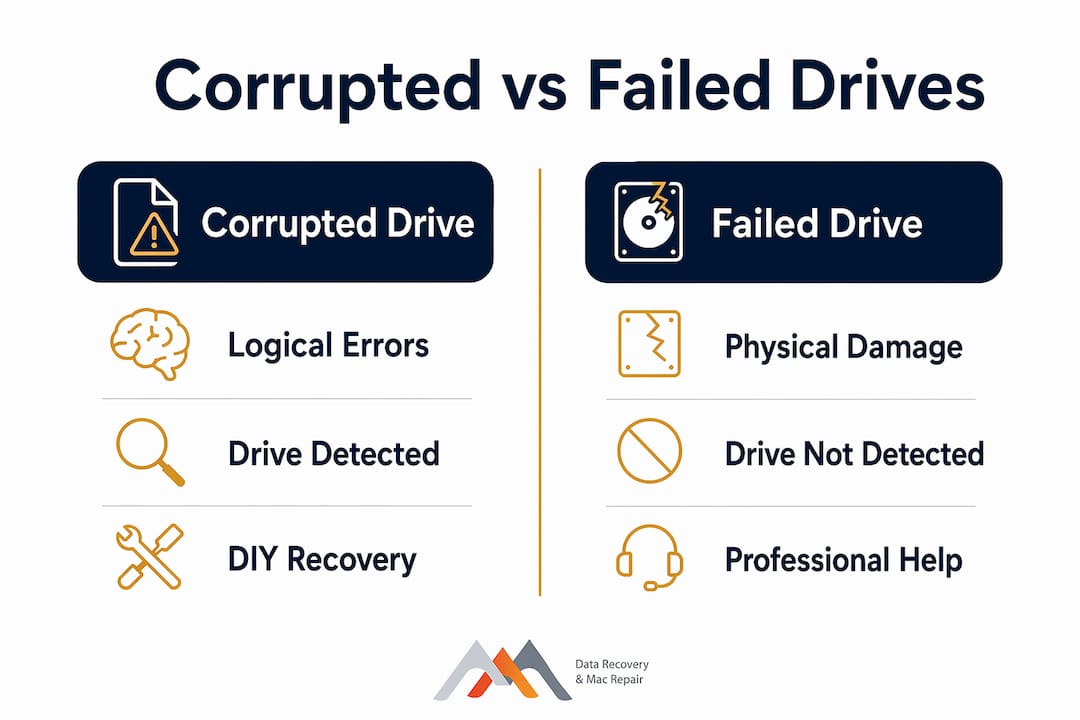 Corrupted vs Failed Drives

Corrupted Drive

Logical Errors

Drive Detected

DIY Recovery

Failed Drive

Physical Damage

Drive Not Detected

Professional Help

Data Recovery & Mac Repair