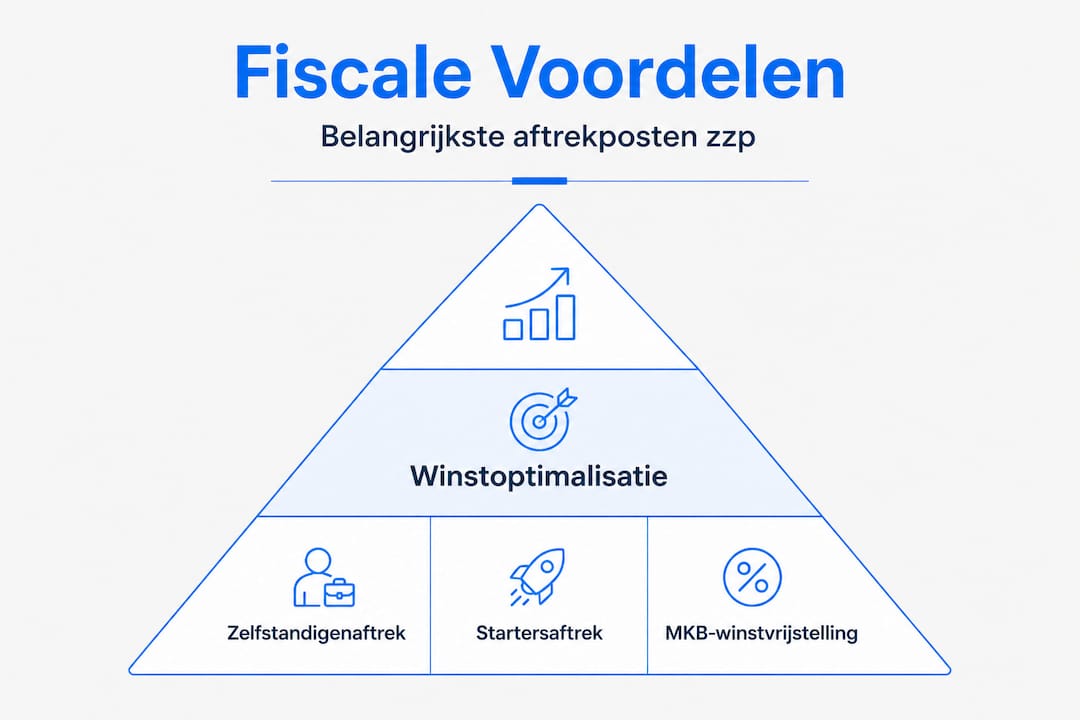 Fiscale Voordelen

Belangrijkste aftrekposten zzp

Winstoptimalisatie

Zelfstandigenaftrek

Startersaftrek

MKB-winstvrijstelling