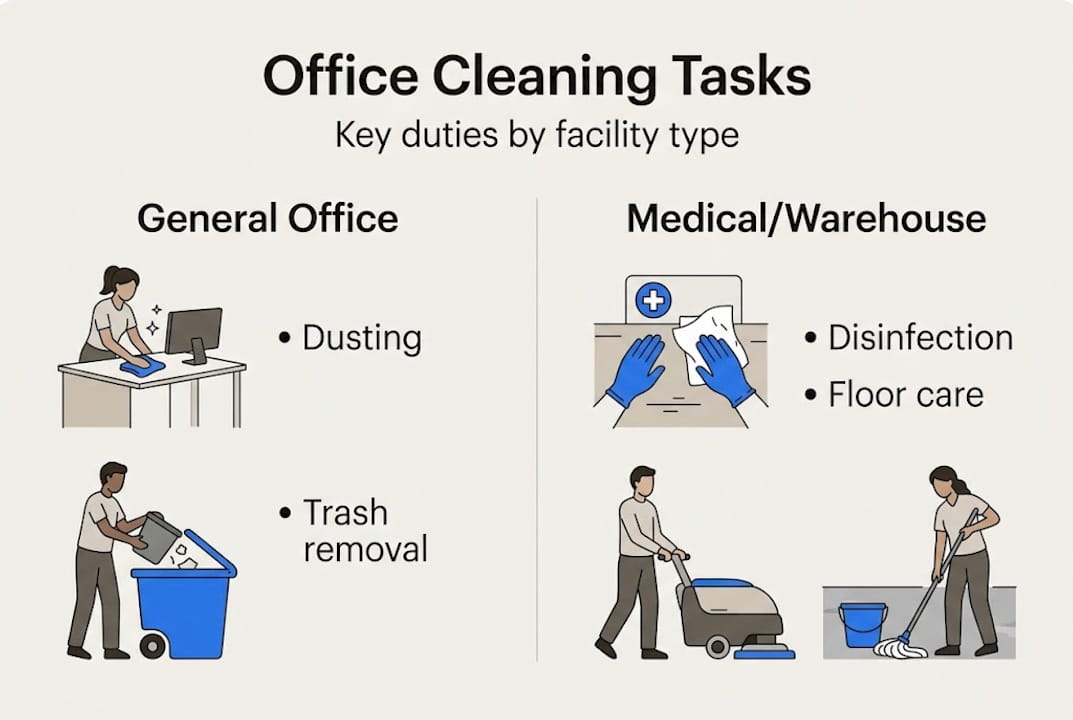 Office Cleaning Tasks

Key duties by facility type

General Office

• Dusting

• Trash removal

Medical/Warehouse

• Disinfection

• Floor care