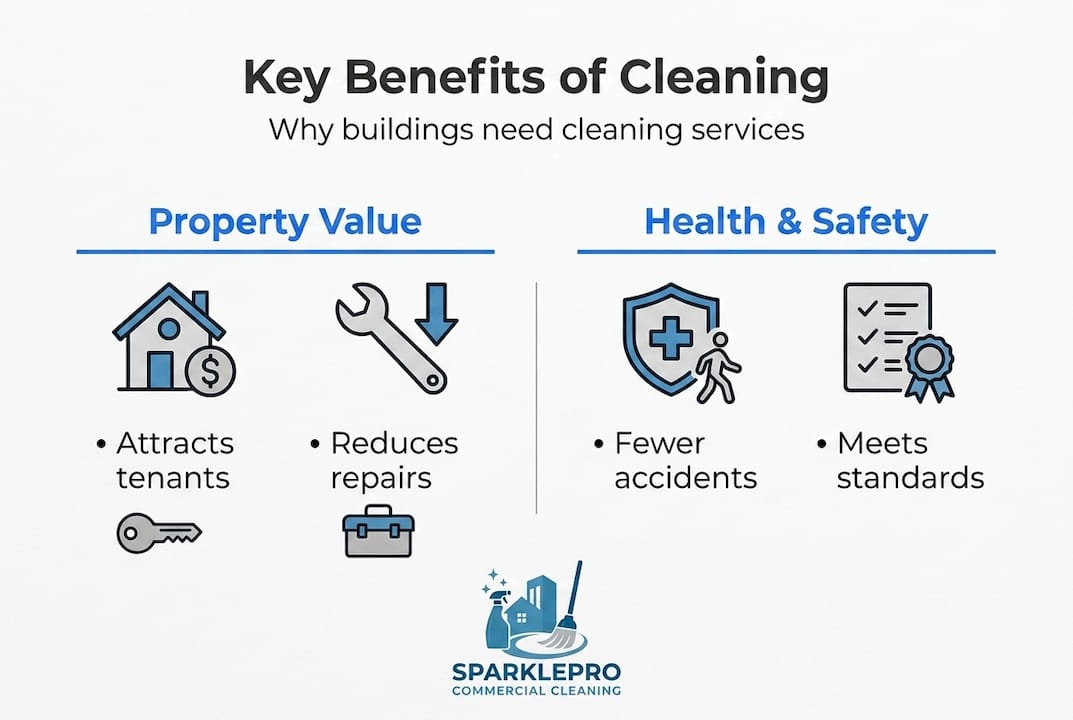 Key Benefits of Cleaning

Why buildings need cleaning services

Property Value

• Attracts tenants

• Reduces repairs

Health & Safety

• Fewer accidents

• Meets standards

SPARKLEPRO
COMMERCIAL CLEANING