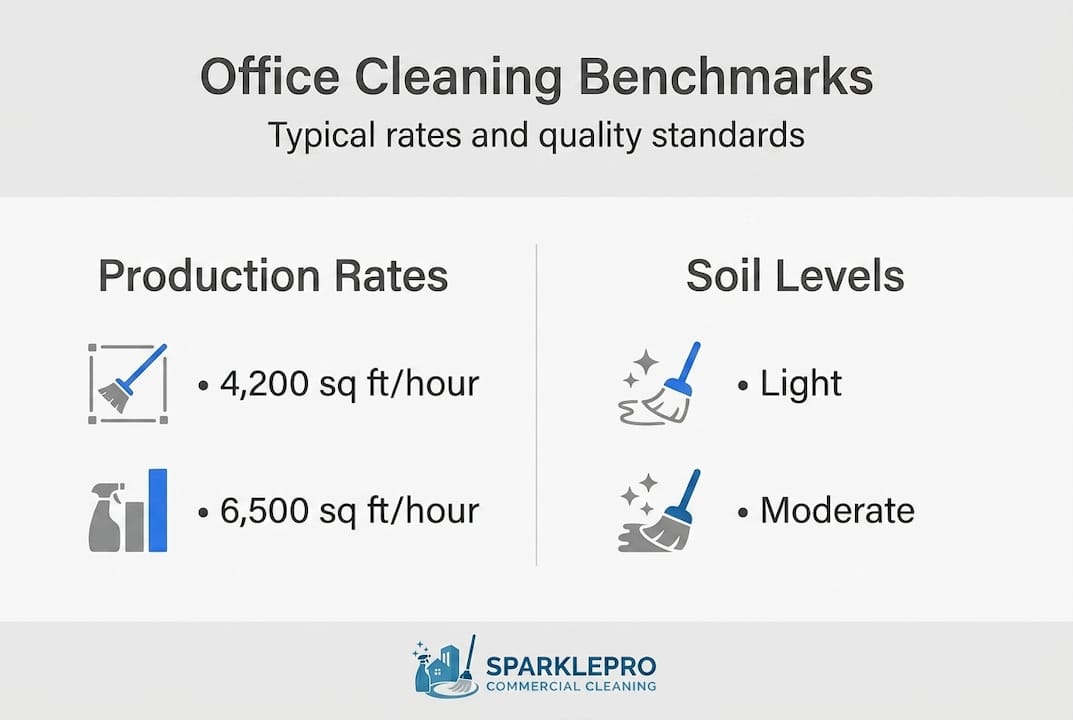 Office Cleaning Benchmarks

Typical rates and quality standards

Production Rates

• 4,200 sq ft/hour

• 6,500 sq ft/hour

Soil Levels

• Light

• Moderate

SPARKLEPRO
COMMERCIAL CLEANING