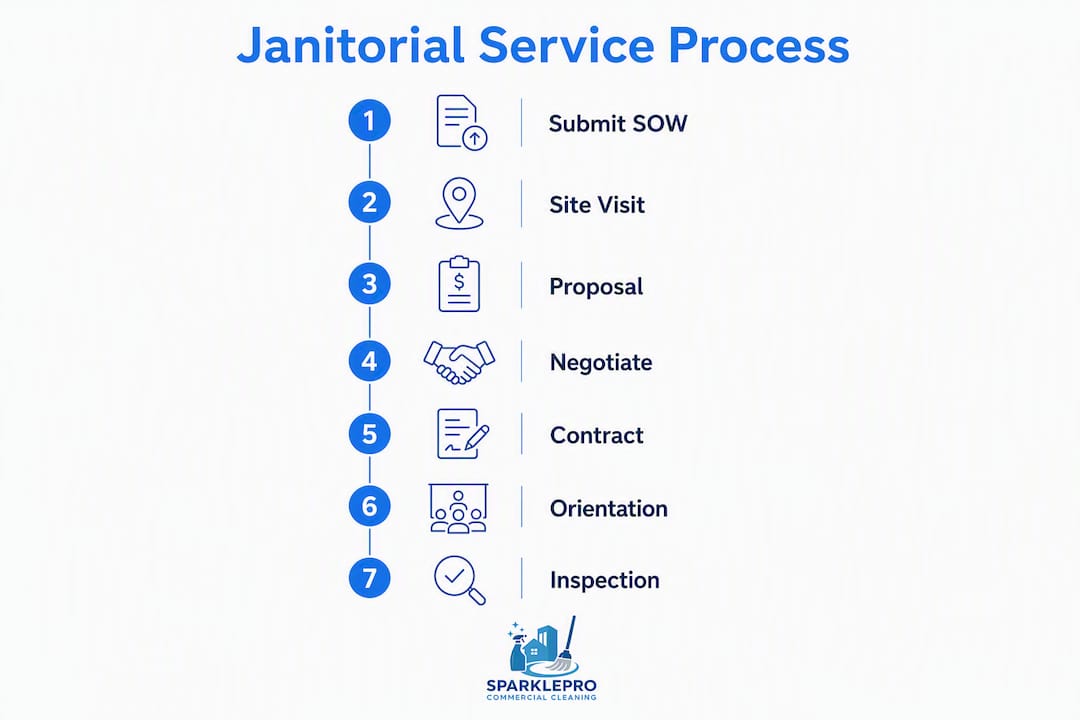 Janitorial Service Process

1 Submit SOW

2 Site Visit

3 $ Proposal

4 Negotiate

5 Contract

6 Orientation

7 Inspection

SPARKLEPRO
COMMERCIAL CLEANING