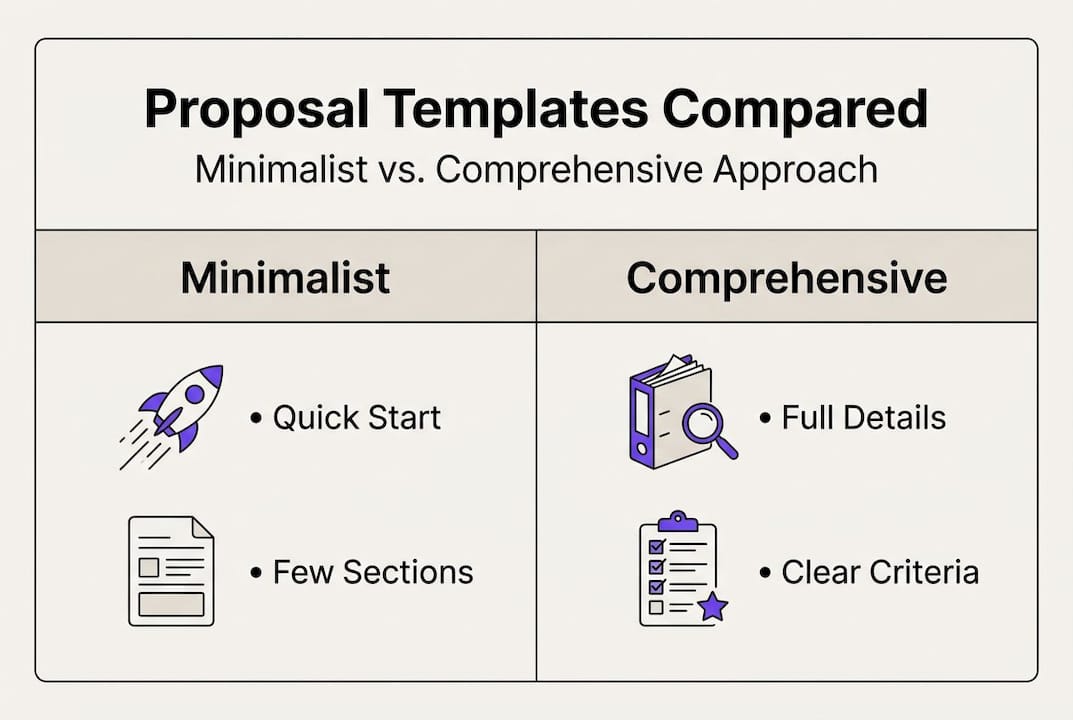 Proposal Templates Compared

Minimalist vs. Comprehensive Approach

| Minimalist | Comprehensive |
|---|---|
| • Quick Start | • Full Details |
| • Few Sections | • Clear Criteria |