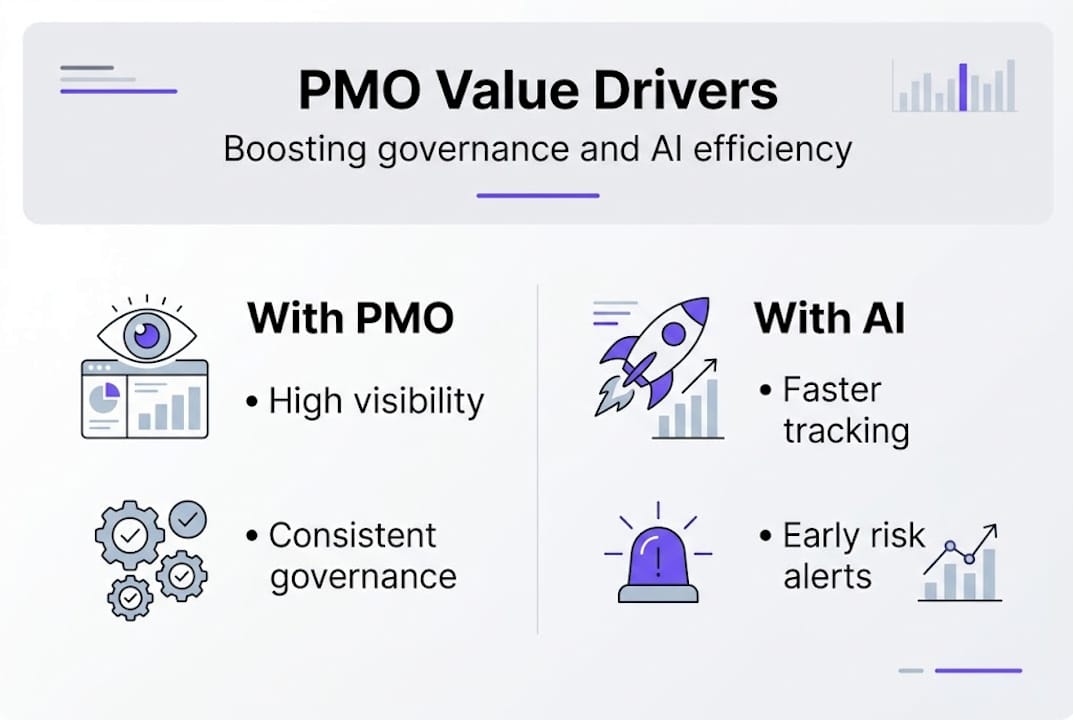 PMO Value Drivers
Boosting governance and AI efficiency

With PMO
• High visibility
• Consistent governance

With AI
• Faster tracking
• Early risk alerts