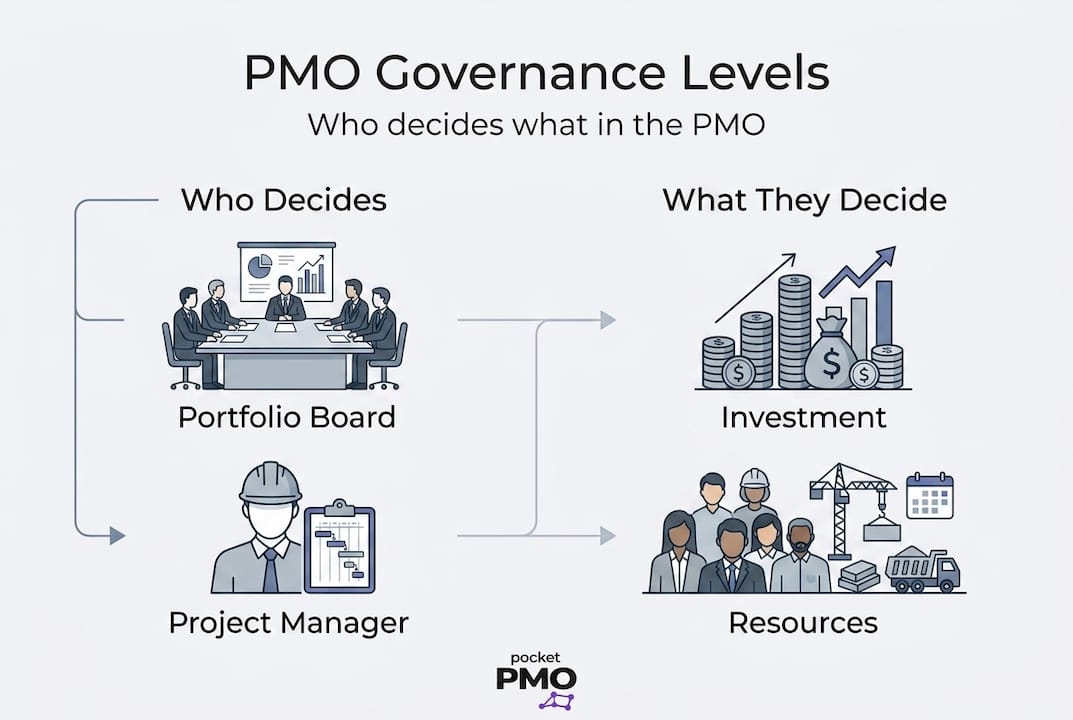 PMO Governance Levels
Who decides what in the PMO

Who Decides

Portfolio Board

Project Manager

What They Decide

Investment

Resources

pocket
PMO