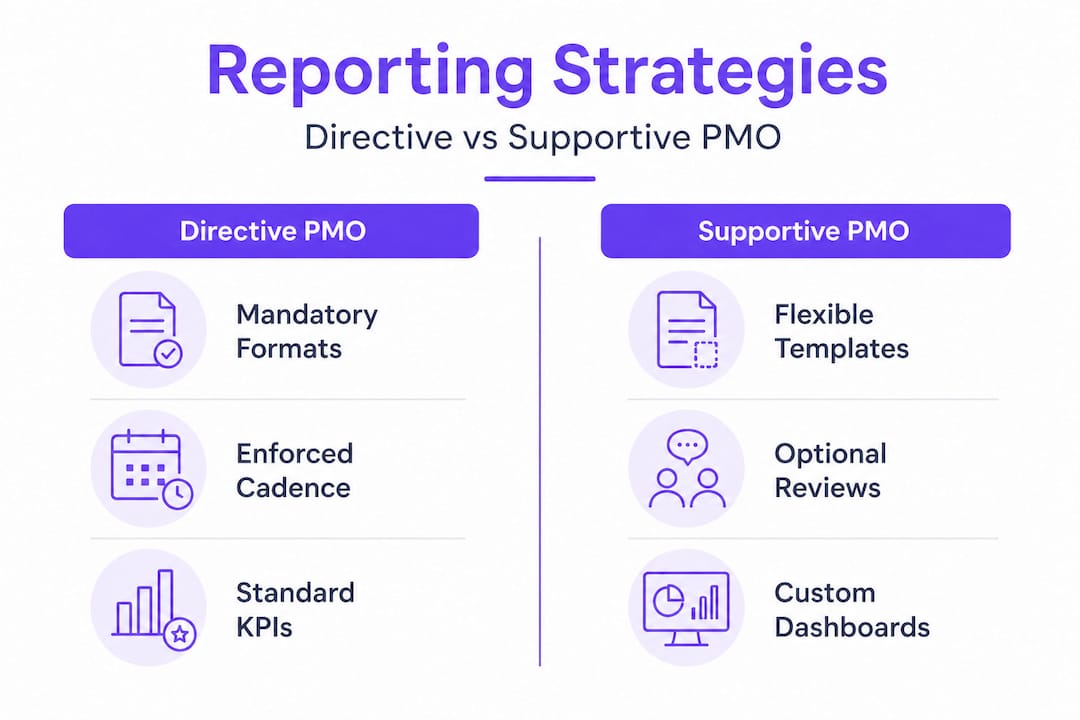 Reporting Strategies

Directive vs Supportive PMO

Directive PMO

Mandatory Formats

Enforced Cadence

Standard KPIs

Supportive PMO

Flexible Templates

Optional Reviews

Custom Dashboards