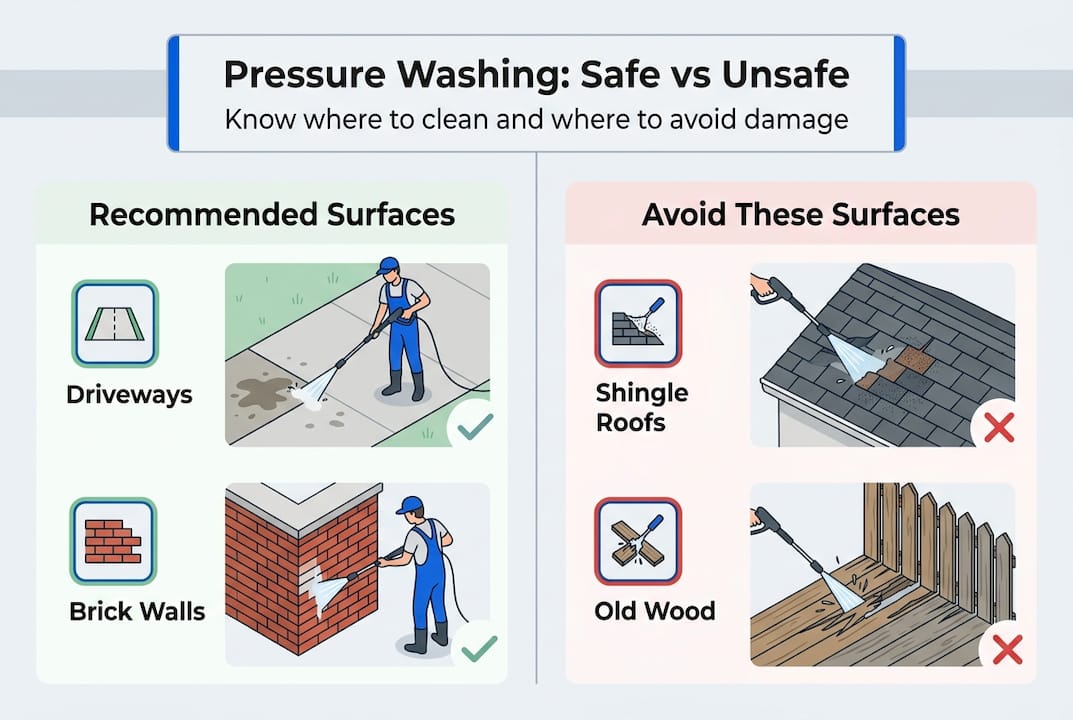 Pressure Washing: Safe vs Unsafe
Know where to clean and where to avoid damage

Recommended Surfaces

Driveways

Brick Walls

Avoid These Surfaces

Shingle Roofs

Old Wood