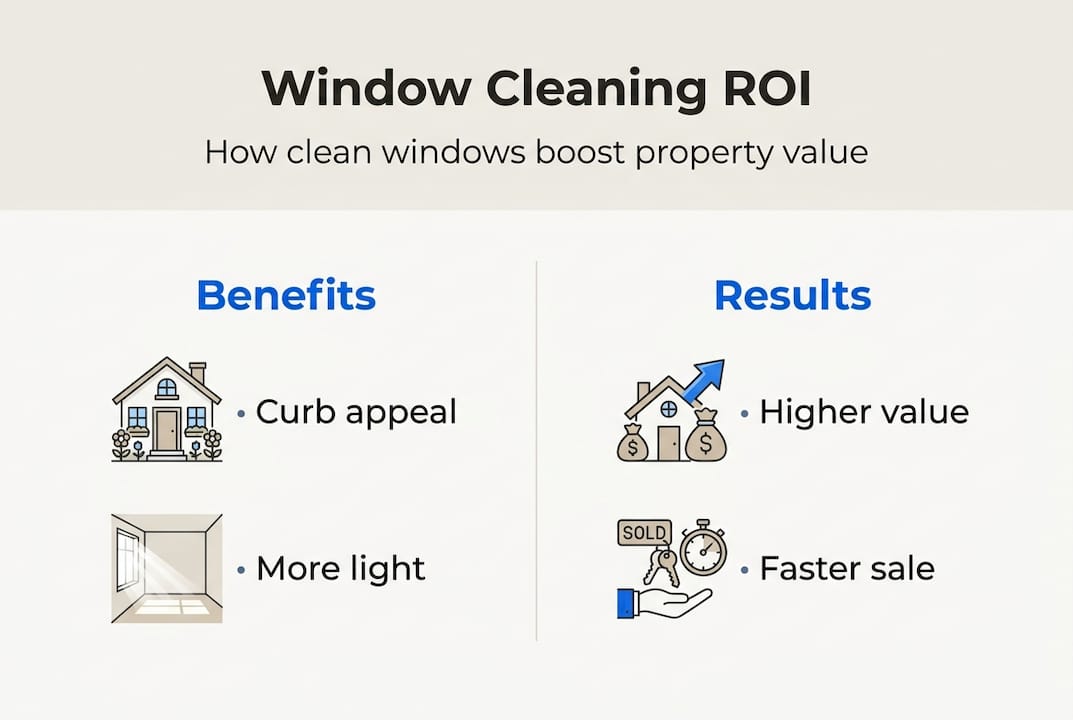 Window Cleaning ROI

How clean windows boost property value

Benefits

• Curb appeal

• More light

Results

$ $

• Higher value

SOLD

• Faster sale