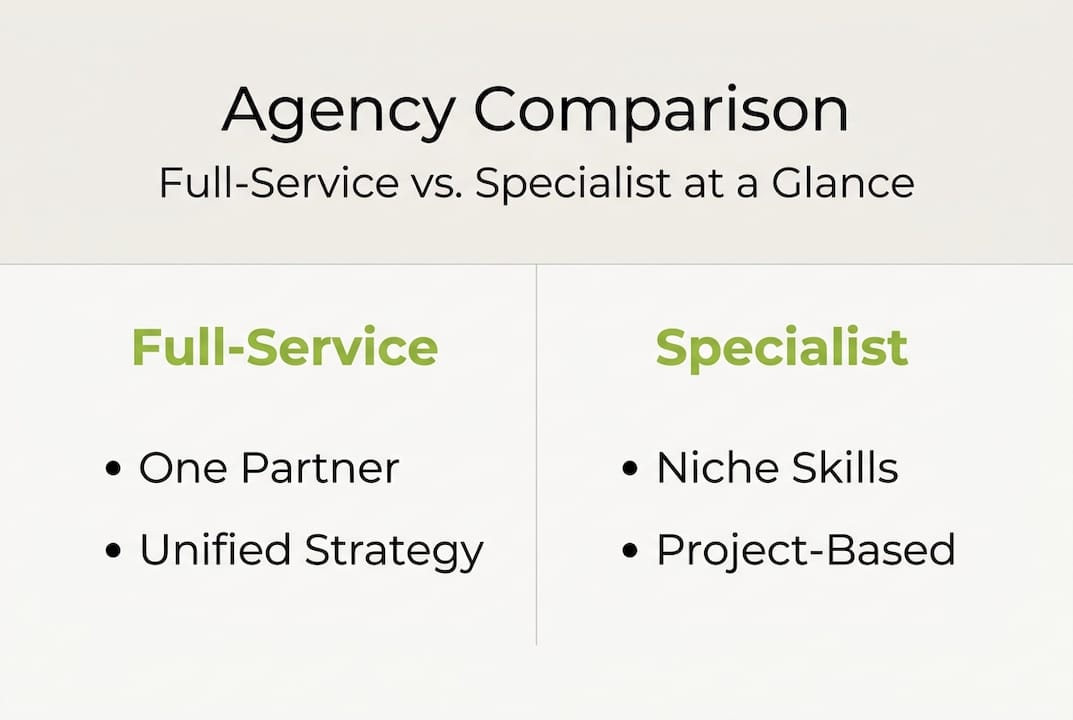 Agency Comparison

Full-Service vs. Specialist at a Glance

Full-Service

• One Partner
• Unified Strategy

Specialist

• Niche Skills
• Project-Based