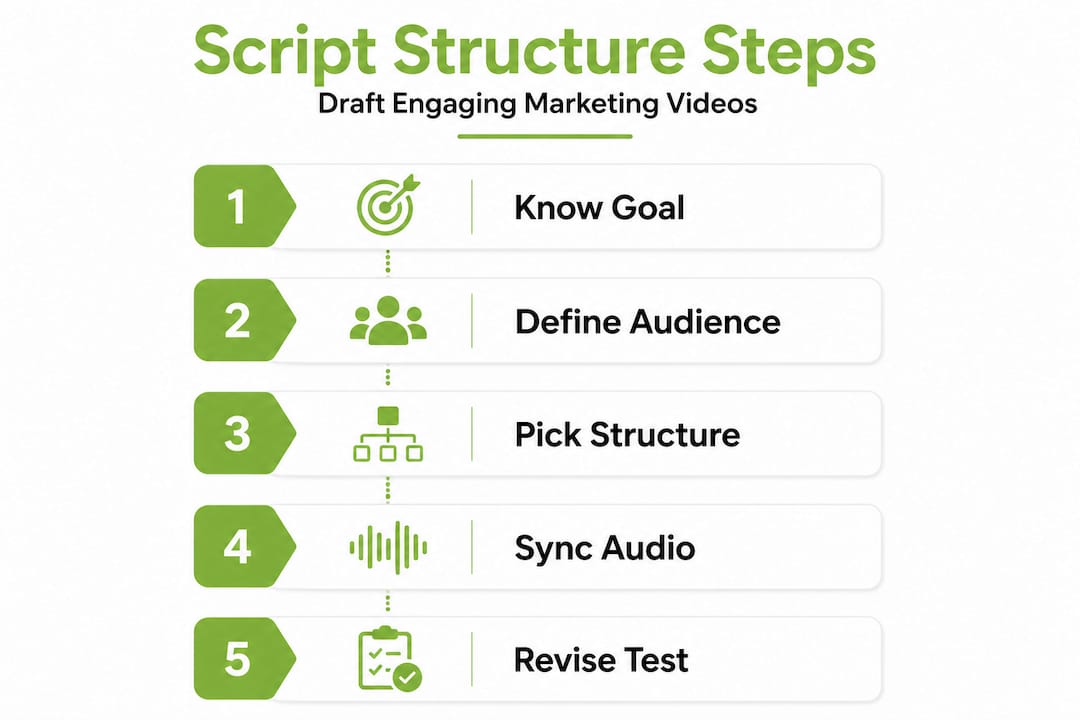 Script Structure Steps

Draft Engaging Marketing Videos

1 Know Goal

2 Define Audience

3 Pick Structure

4 Sync Audio

5 Revise Test