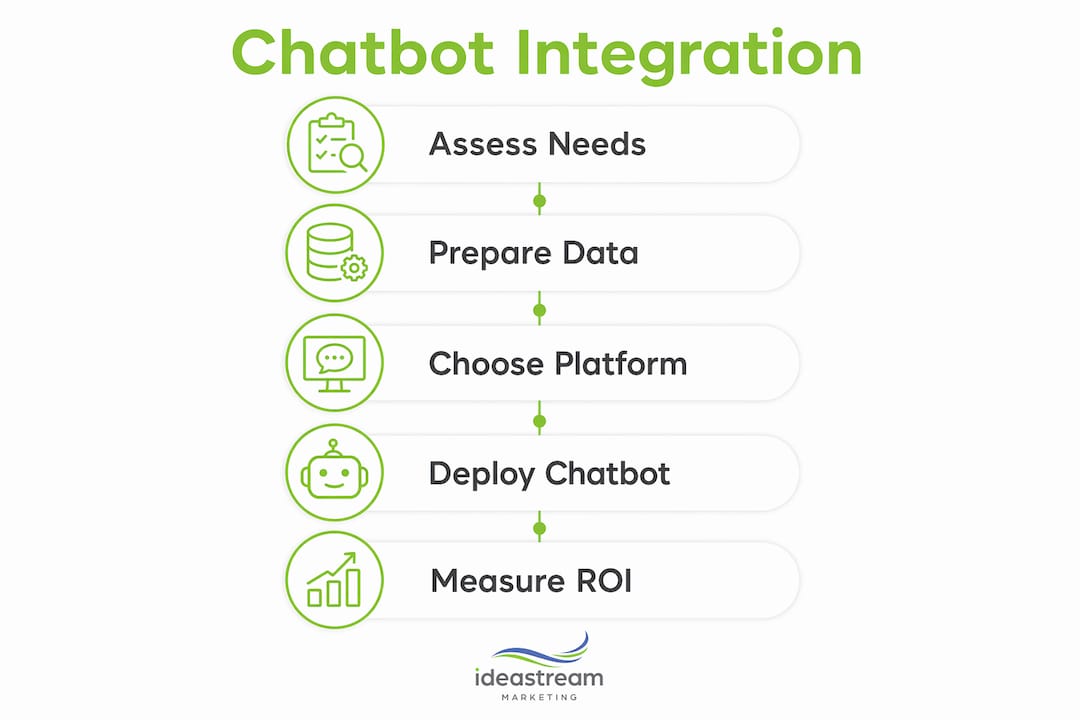 Chatbot Integration

Assess Needs

Prepare Data

Choose Platform

Deploy Chatbot

Measure ROI

ideastream
MARKETING