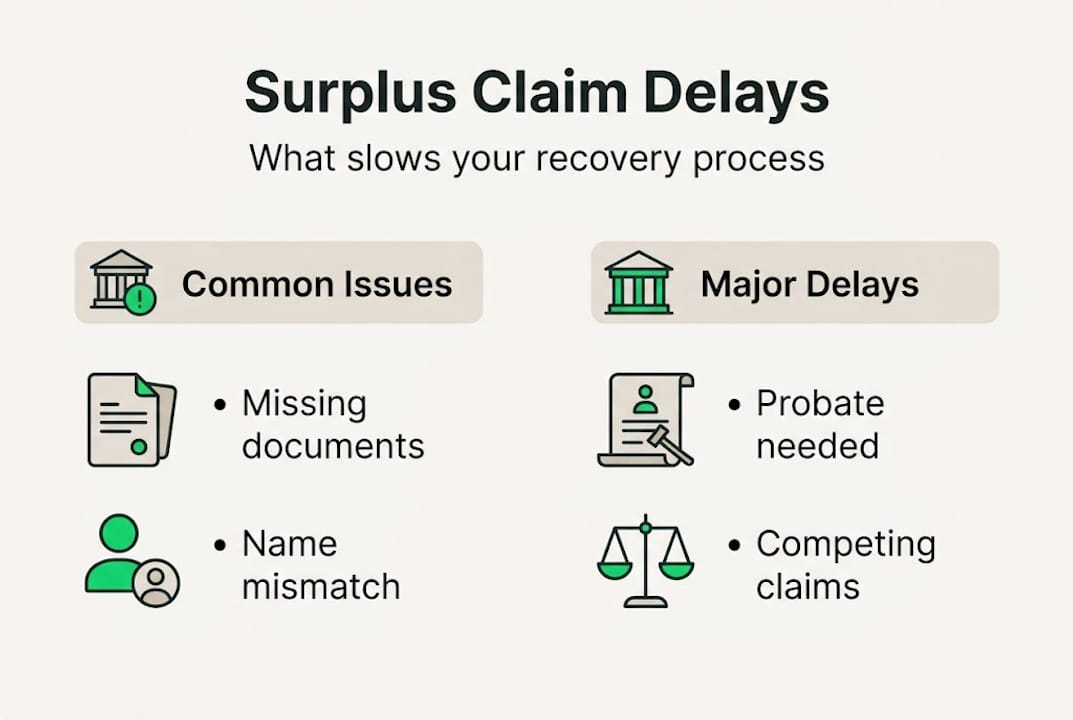 Surplus Claim Delays

What slows your recovery process

Common Issues

• Missing documents

• Name mismatch

Major Delays

• Probate needed

• Competing claims