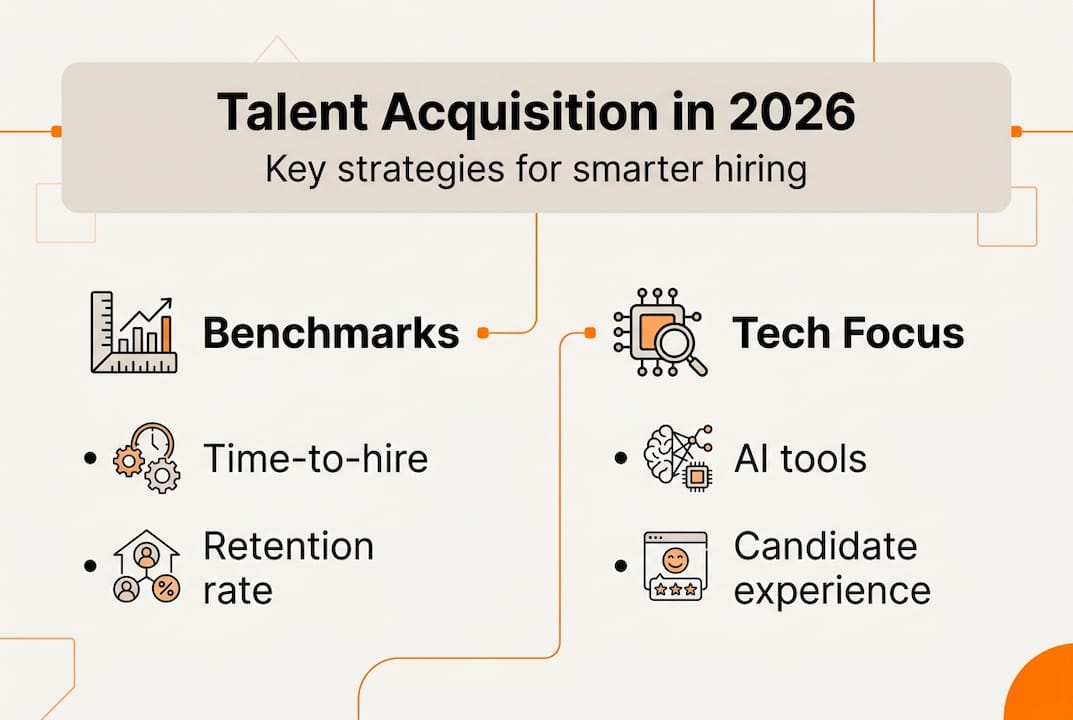 Talent Acquisition in 2026
Key strategies for smarter hiring

Benchmarks

• Time-to-hire

• Retention rate

Tech Focus

• AI tools

• Candidate experience