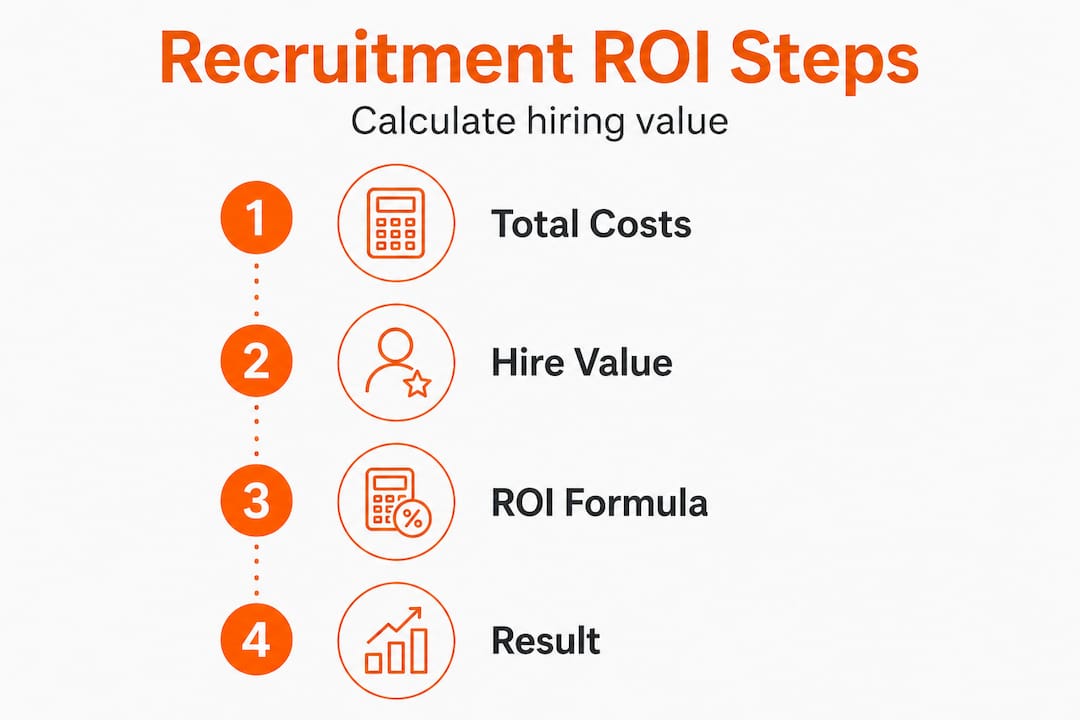 Recruitment ROI Steps

Calculate hiring value

1 Total Costs

2 Hire Value

3 ROI Formula

4 Result