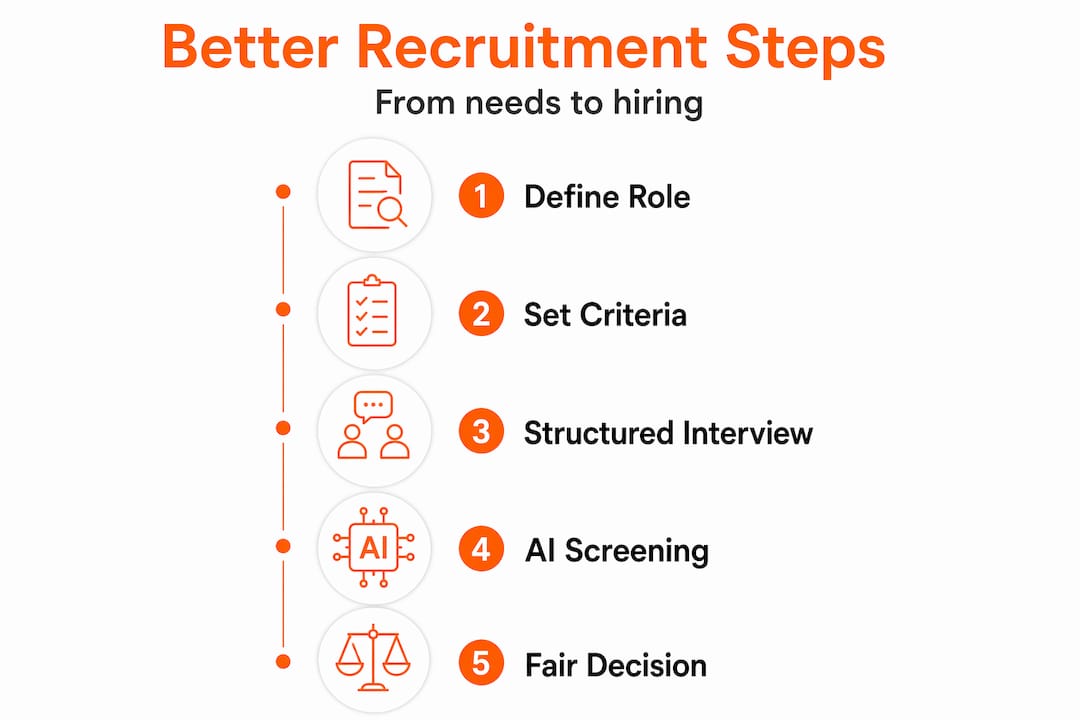 Better Recruitment Steps

From needs to hiring

1 Define Role

2 Set Criteria

3 Structured Interview

AI

4 AI Screening

5 Fair Decision