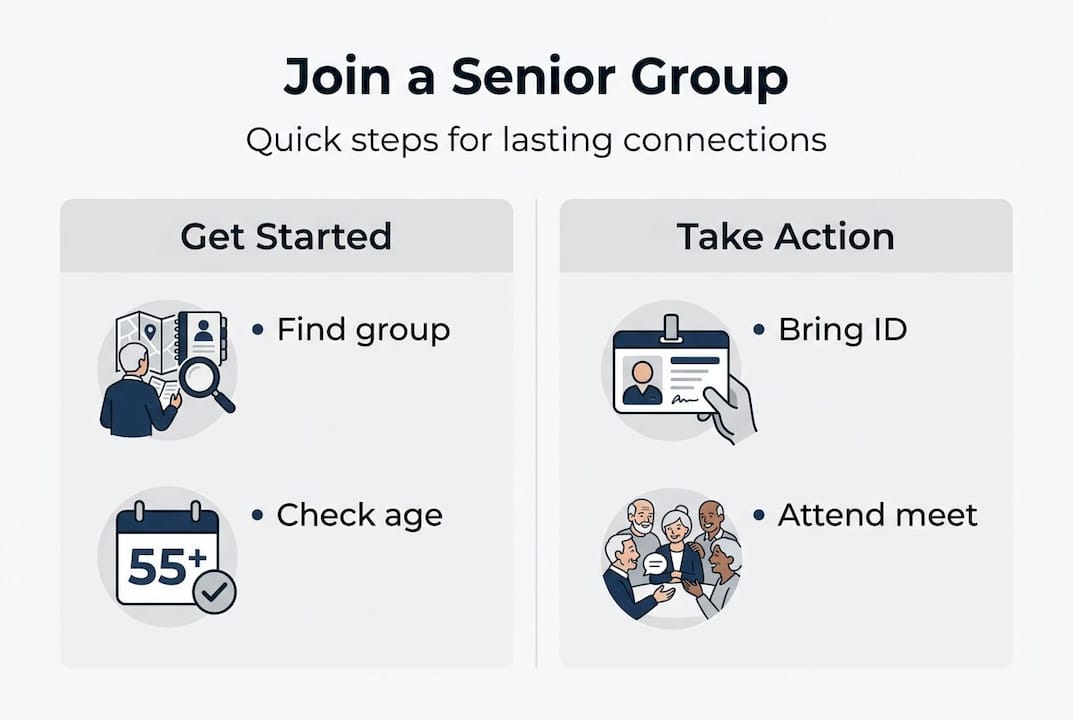 Join a Senior Group

Quick steps for lasting connections

Get Started

• Find group

55+

• Check age

Take Action

• Bring ID

• Attend meet