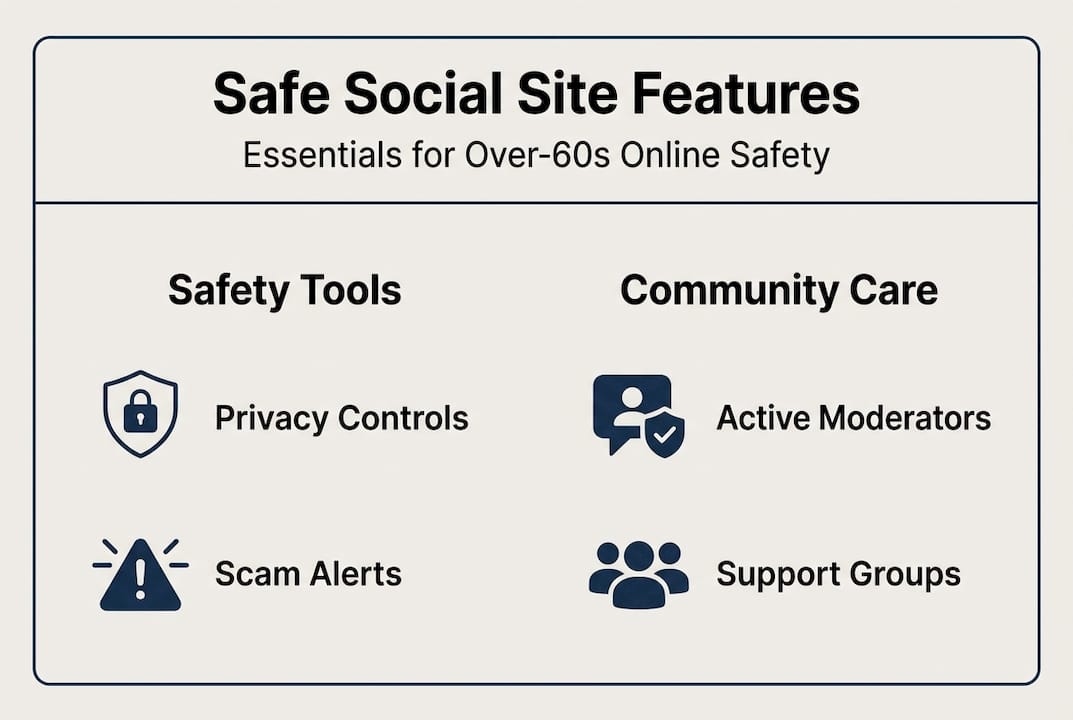 Safe Social Site Features
Essentials for Over-60s Online Safety

Safety Tools

Privacy Controls

Scam Alerts

Community Care

Active Moderators

Support Groups