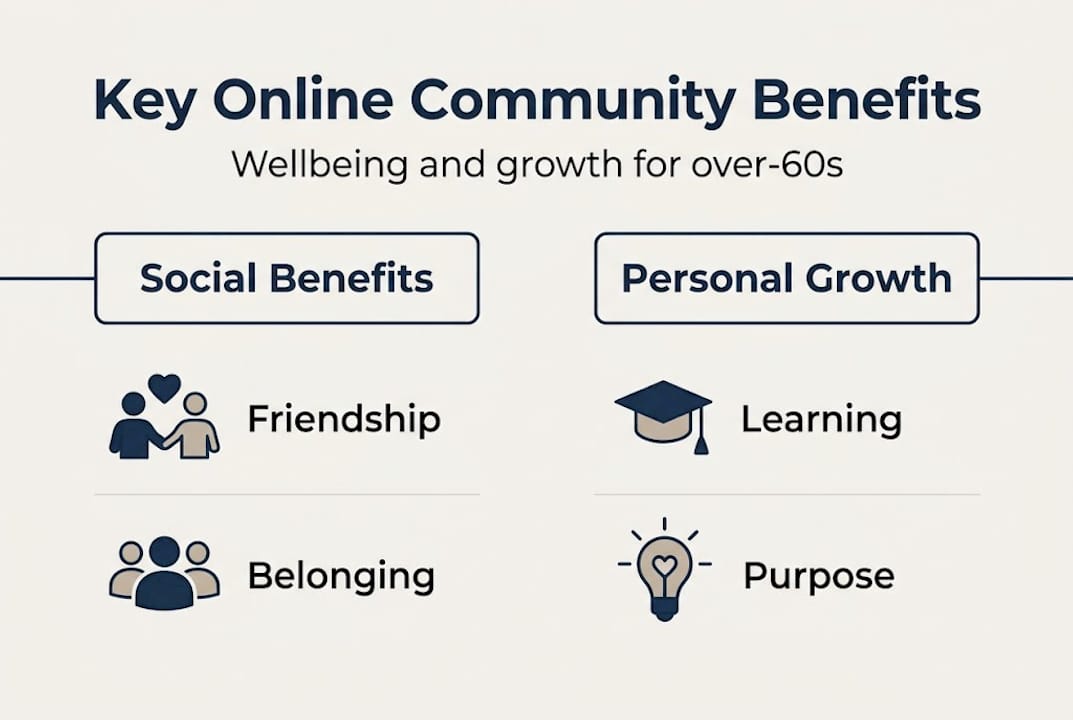 Key Online Community Benefits

Wellbeing and growth for over-60s

Social Benefits

Friendship

Belonging

Personal Growth

Learning

Purpose