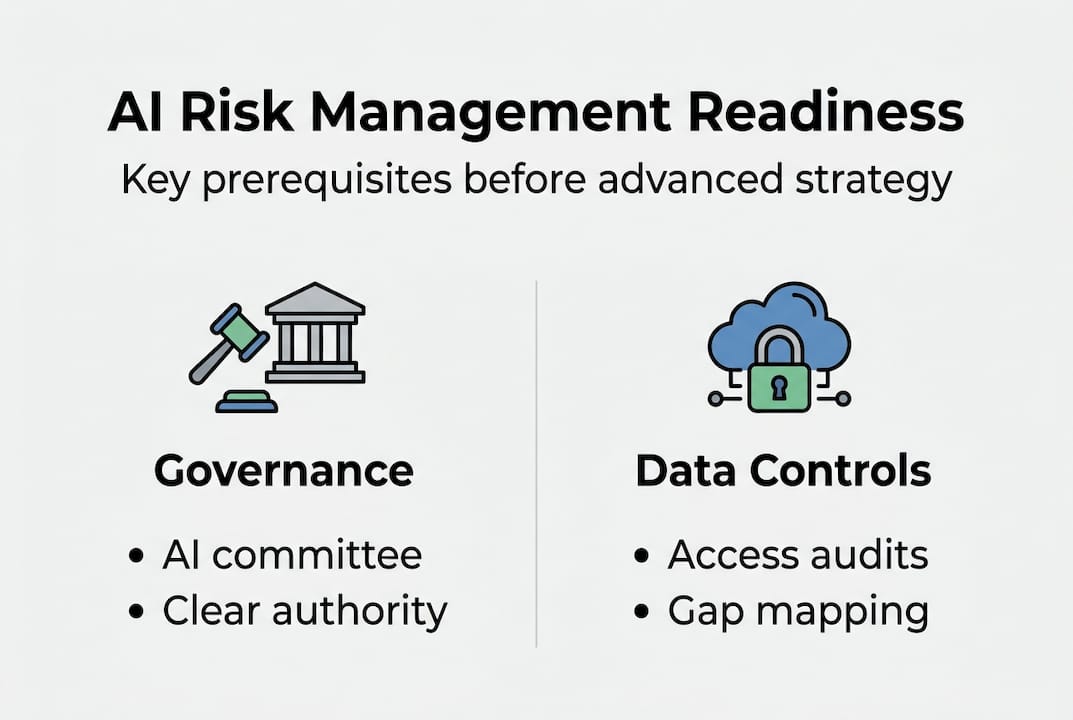 AI Risk Management Readiness
Key prerequisites before advanced strategy

Governance
• AI committee
• Clear authority

Data Controls
• Access audits
• Gap mapping