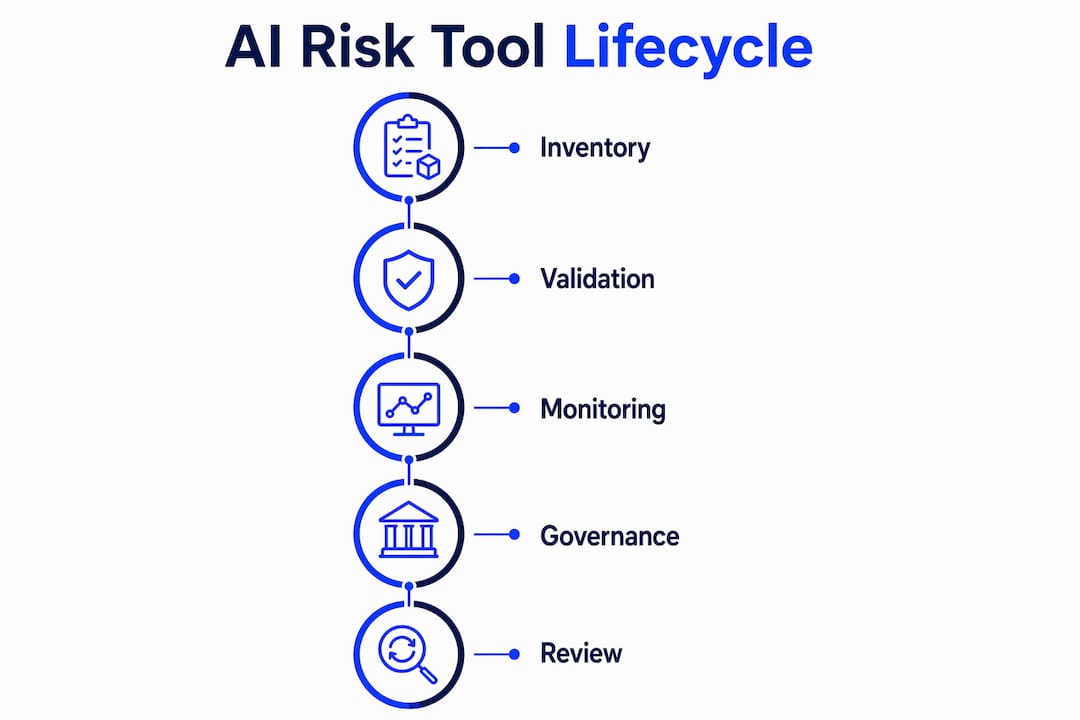 AI Risk Tool Lifecycle

Inventory

Validation

Monitoring

Governance

Review