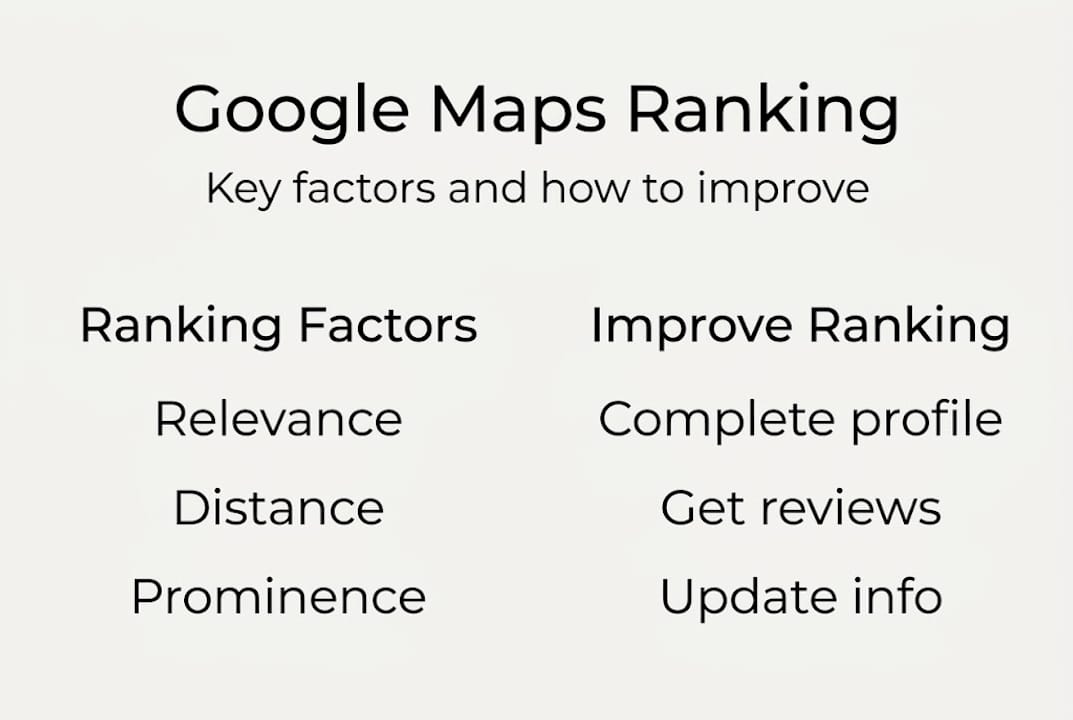 Google Maps Ranking

Key factors and how to improve

Ranking Factors

Relevance

Distance

Prominence

Improve Ranking

Complete profile

Get reviews

Update info