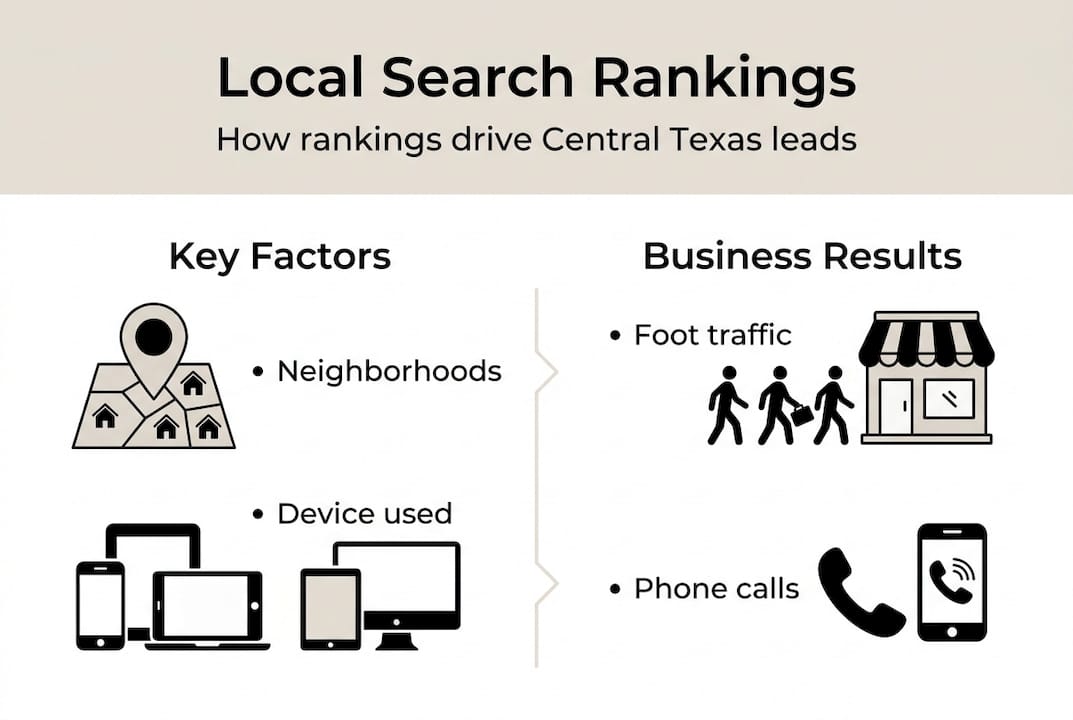 Local Search Rankings

How rankings drive Central Texas leads

Key Factors

• Neighborhoods

• Device used

Business Results

• Foot traffic

• Phone calls