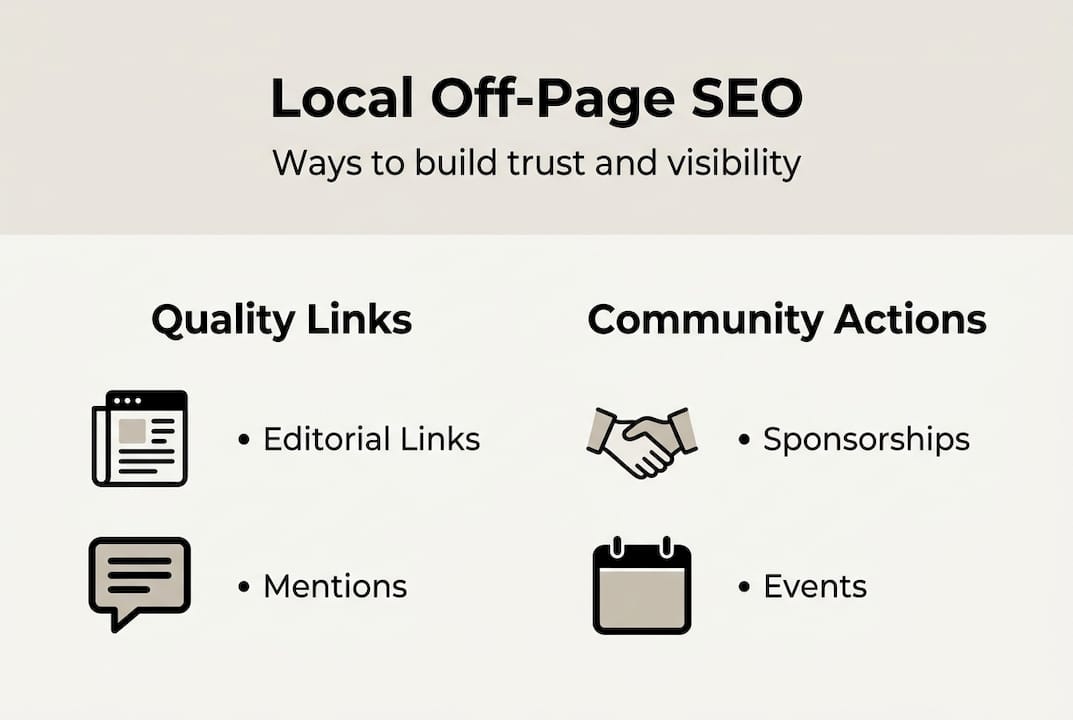 Local Off-Page SEO

Ways to build trust and visibility

Quality Links

• Editorial Links

• Mentions

Community Actions

• Sponsorships

• Events