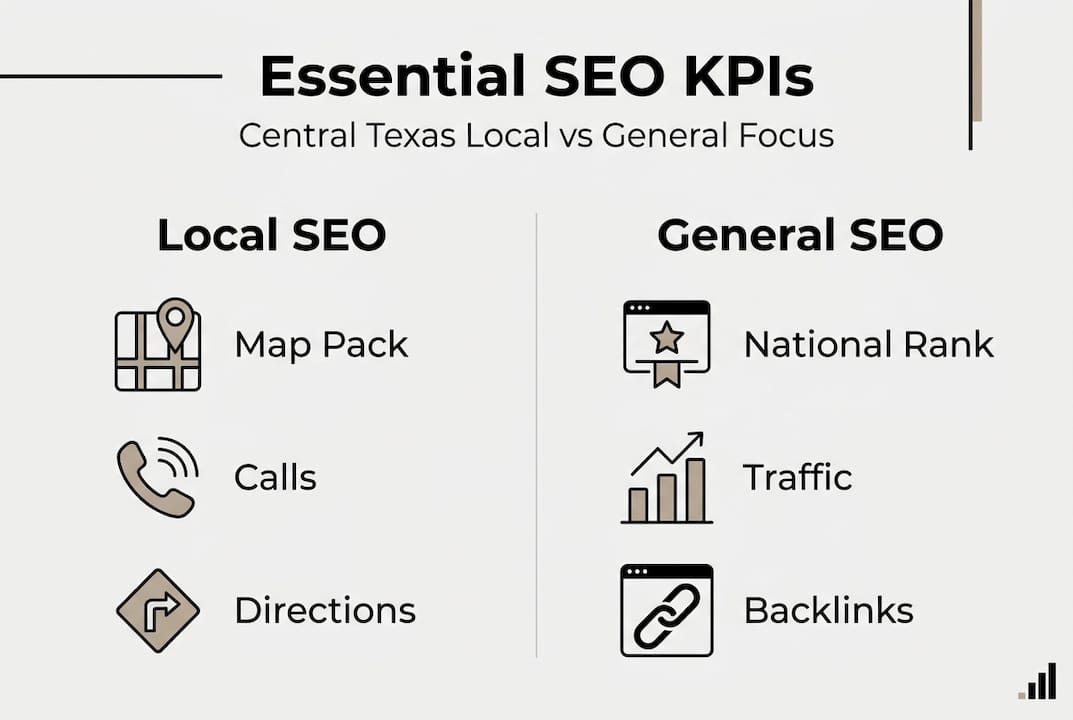 Essential SEO KPIs

Central Texas Local vs General Focus

Local SEO

Map Pack

Calls

Directions

General SEO

National Rank

Traffic

Backlinks