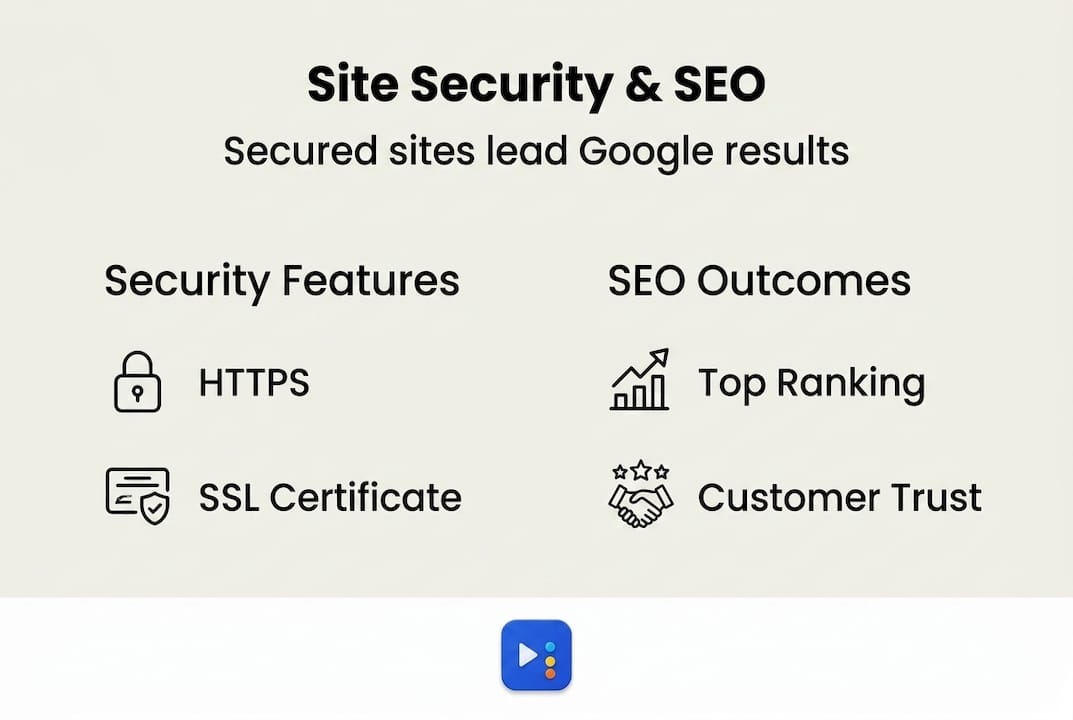 Site Security & SEO

Secured sites lead Google results

Security Features

HTTPS

SSL Certificate

SEO Outcomes

Top Ranking

Customer Trust