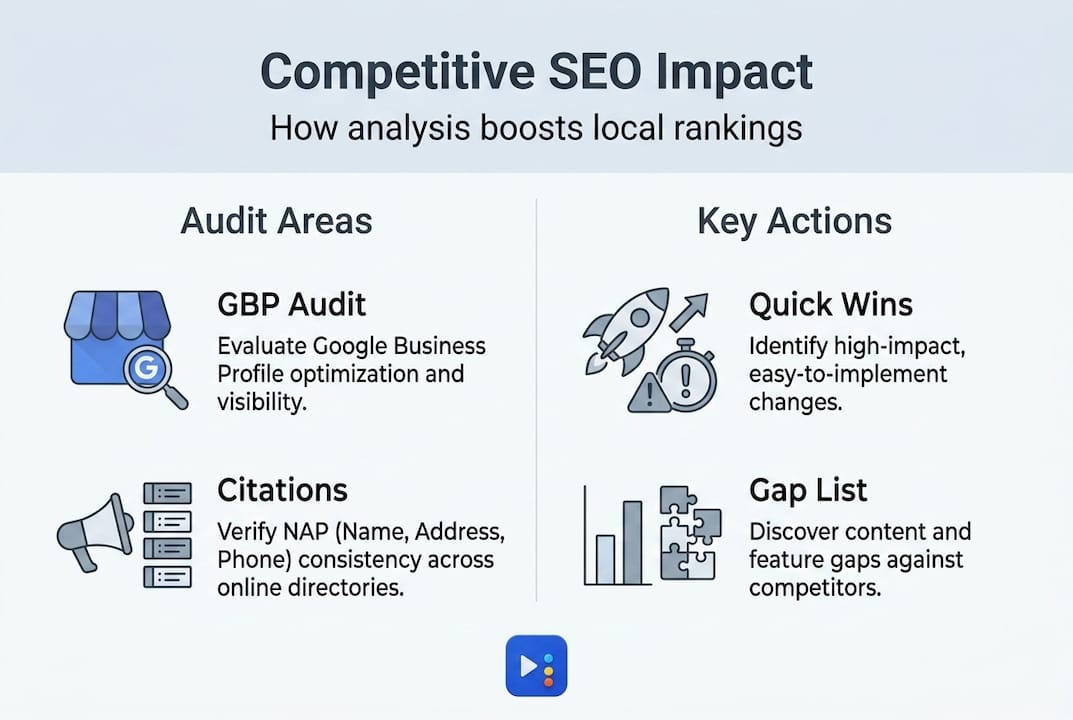 Competitive SEO Impact

How analysis boosts local rankings

Audit Areas

GBP Audit

Evaluate Google Business Profile optimization and visibility.

Citations

Verify NAP (Name, Address, Phone) consistency across online directories.

Key Actions

Quick Wins

Identify high-impact, easy-to-implement changes.

Gap List

Discover content and feature gaps against competitors.