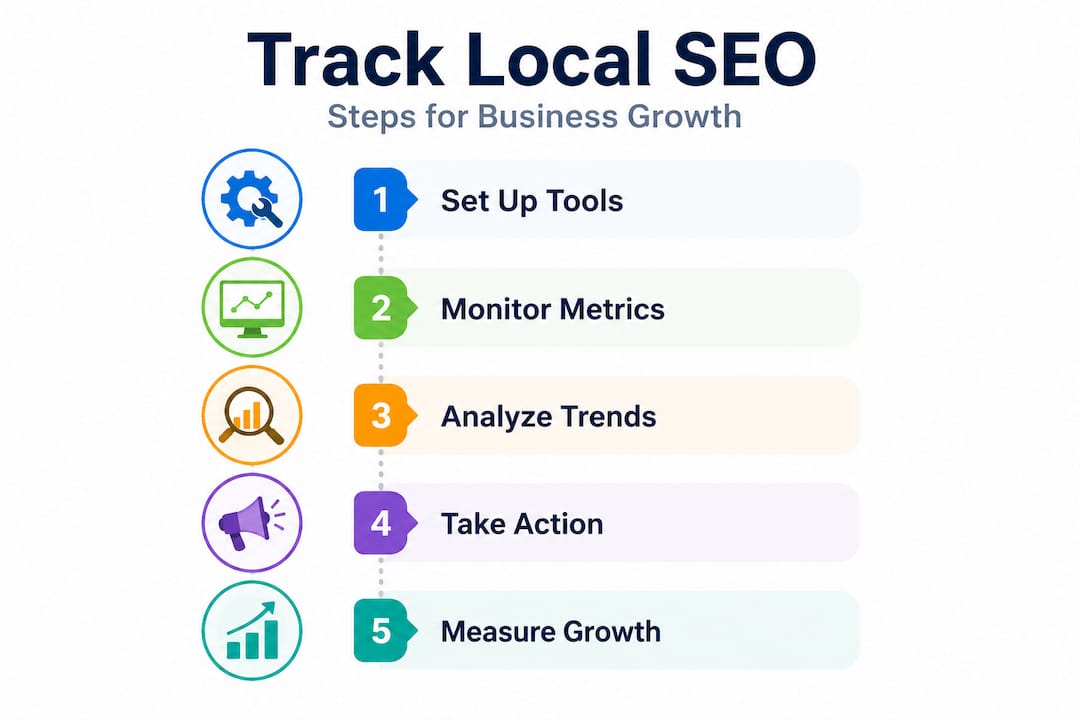 Track Local SEO

Steps for Business Growth

1 Set Up Tools

2 Monitor Metrics

3 Analyze Trends

4 Take Action

5 Measure Growth