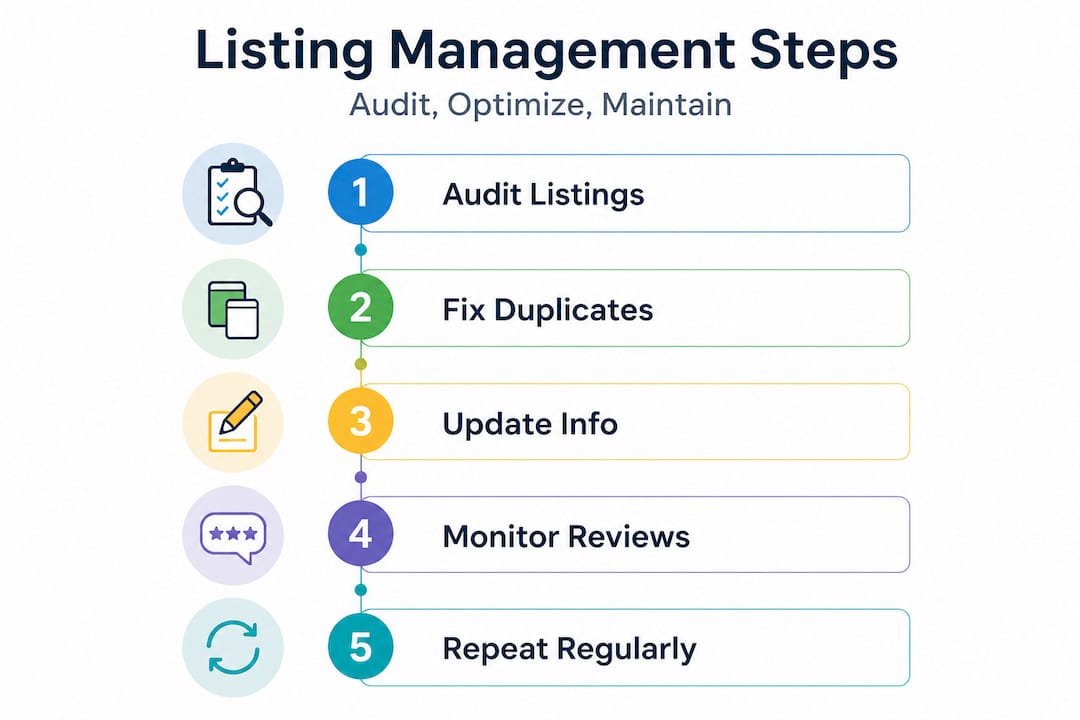 Listing Management Steps

Audit, Optimize, Maintain

1 Audit Listings

2 Fix Duplicates

3 Update Info

4 Monitor Reviews

5 Repeat Regularly