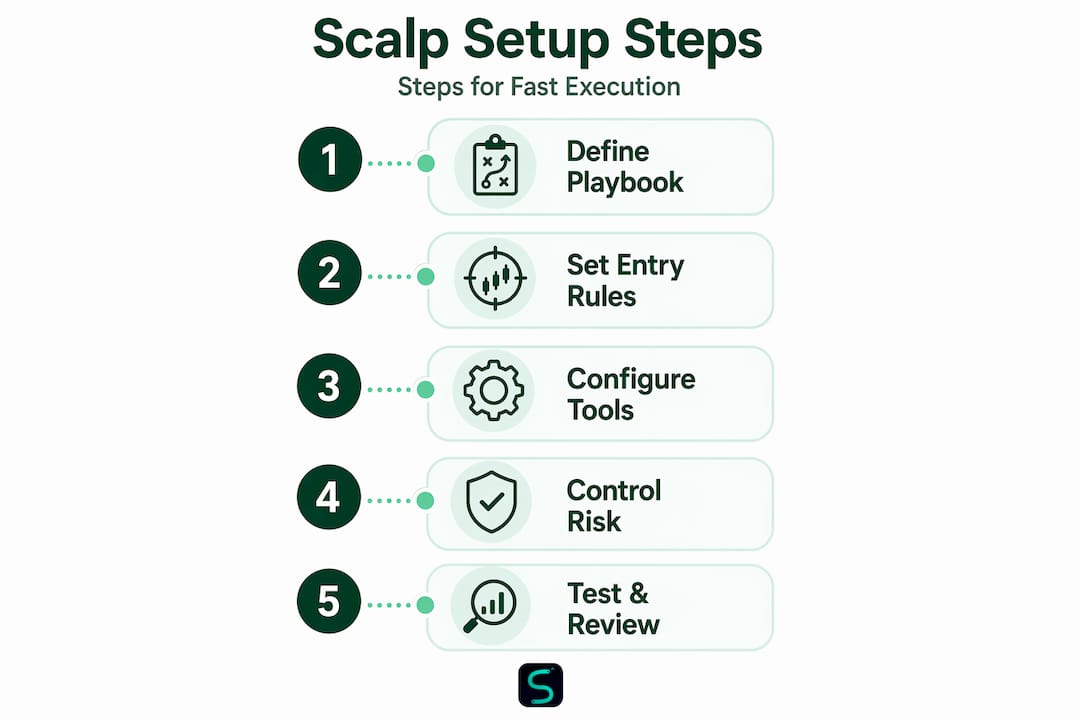 Scalp Setup Steps

Steps for Fast Execution

1 Define Playbook

2 Set Entry Rules

3 Configure Tools

4 Control Risk

5 Test & Review

S