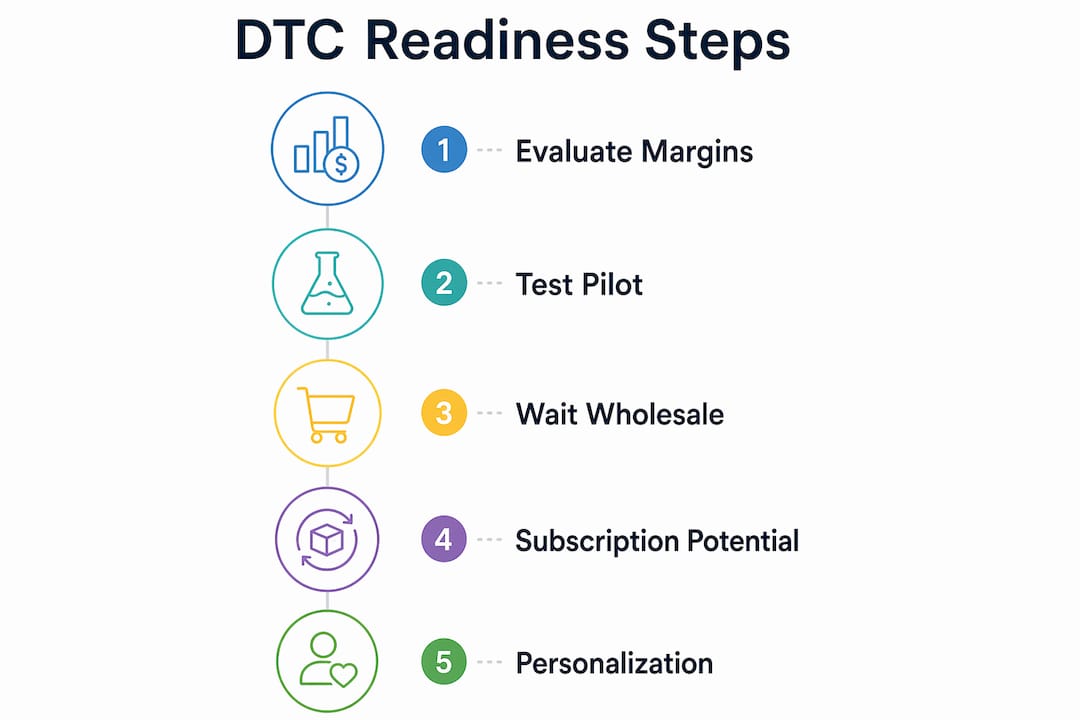 DTC Readiness Steps

$

1 Evaluate Margins

2 Test Pilot

3 Wait Wholesale

4 Subscription Potential

5 Personalization