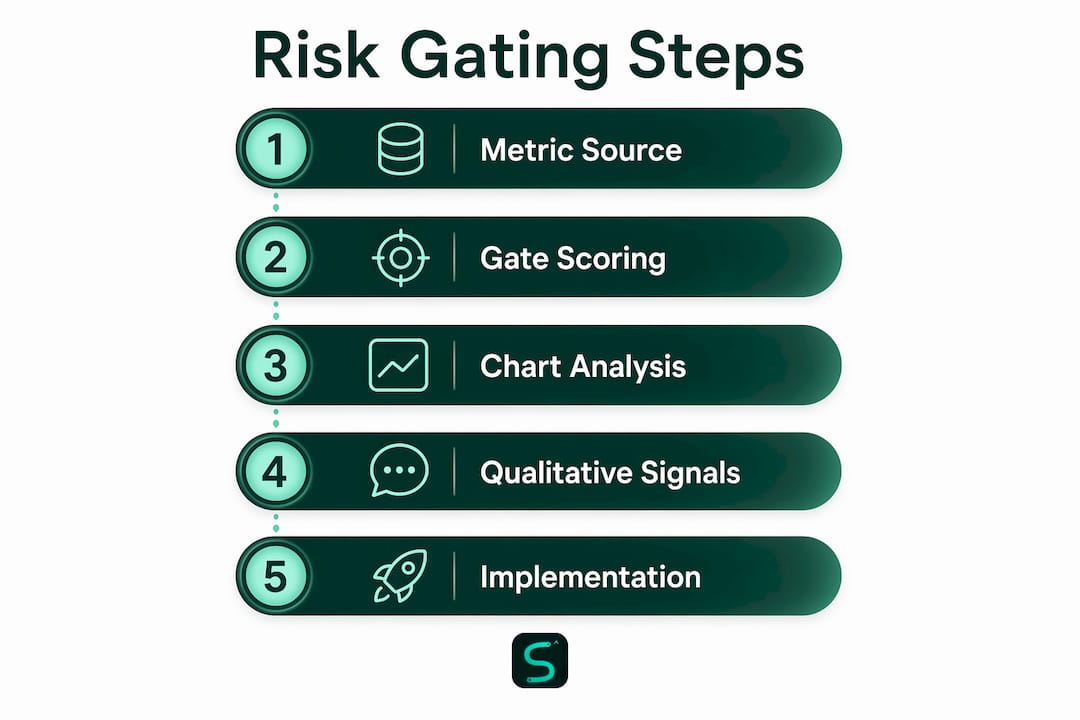 Risk Gating Steps

1 Metric Source

2 Gate Scoring

3 Chart Analysis

4 Qualitative Signals

5 Implementation

S