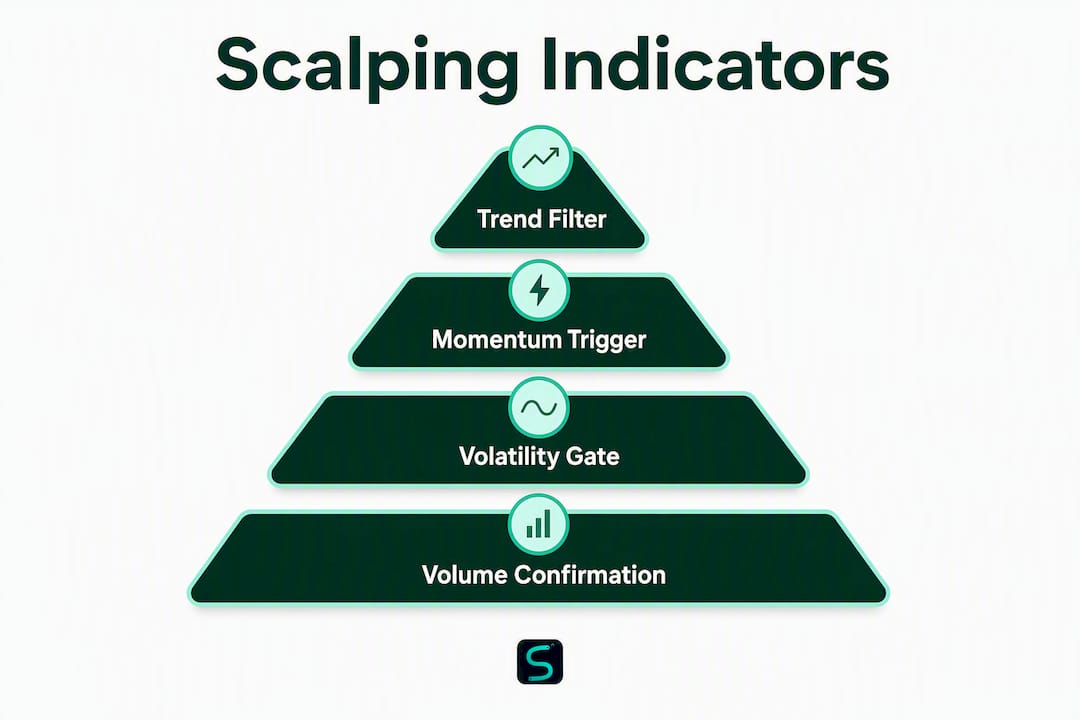 Scalping Indicators

Trend Filter

Momentum Trigger

Volatility Gate

Volume Confirmation

S