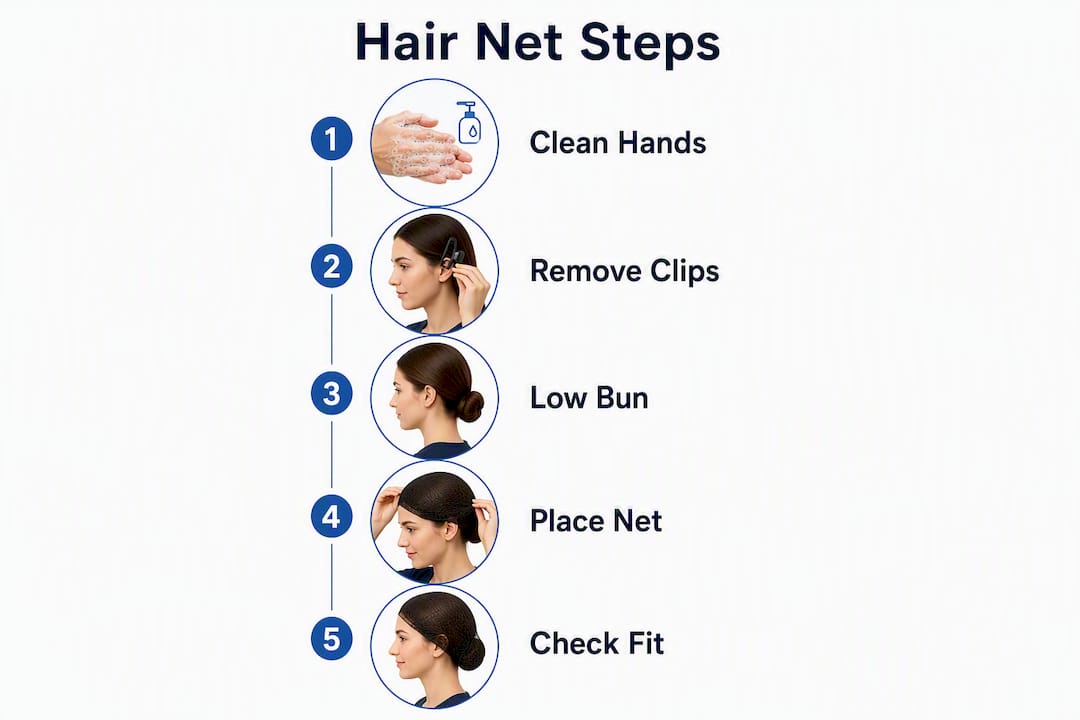 Hair Net Steps

1 Clean Hands

2 Remove Clips

3 Low Bun

4 Place Net

5 Check Fit