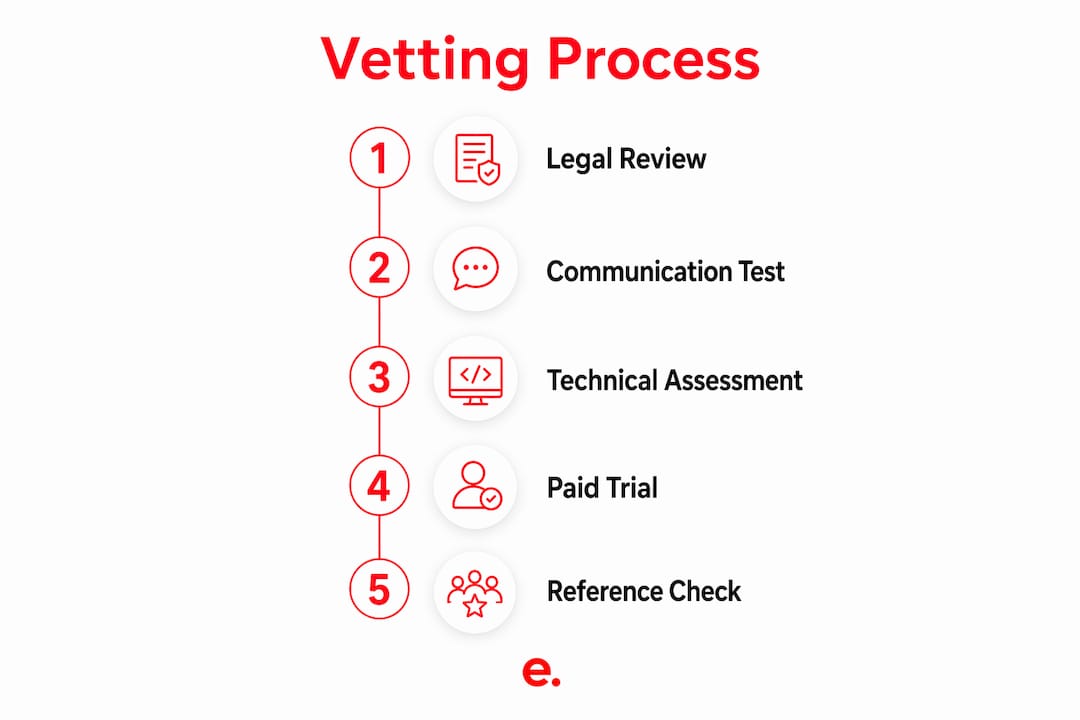 Vetting Process

1 Legal Review

2 Communication Test

3 Technical Assessment

4 Paid Trial

5 Reference Check

e.