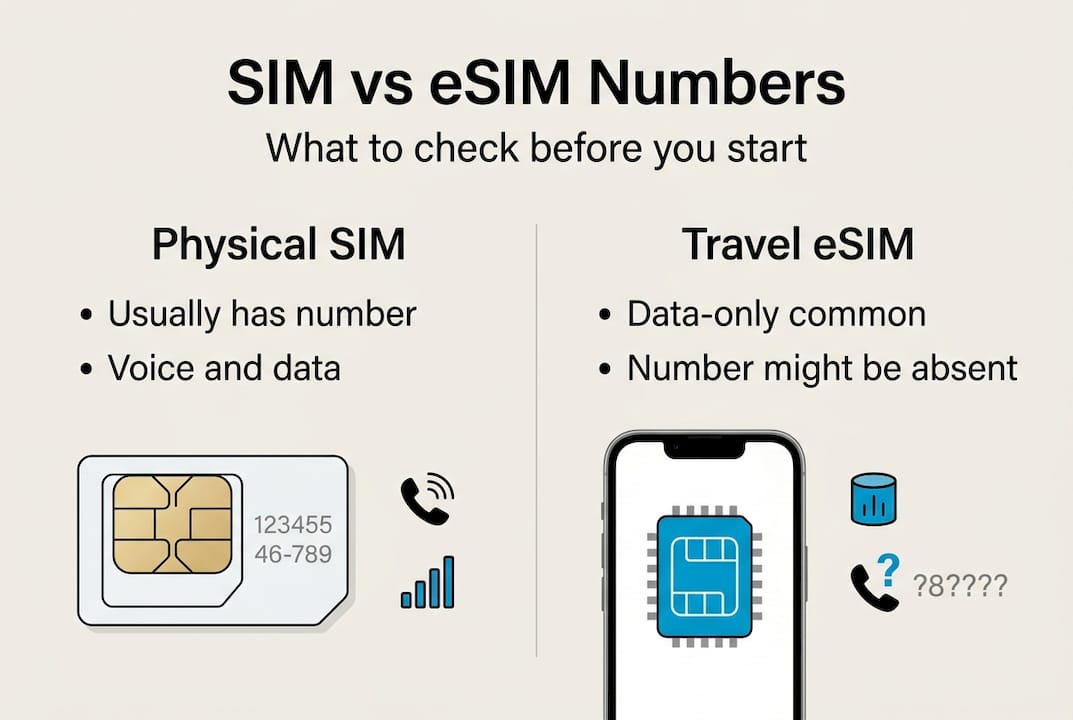 SIM vs eSIM Numbers

What to check before you start

Physical SIM

• Usually has number
• Voice and data

123455
46-789

Travel eSIM

• Data-only common
• Number might be absent

?

?8????