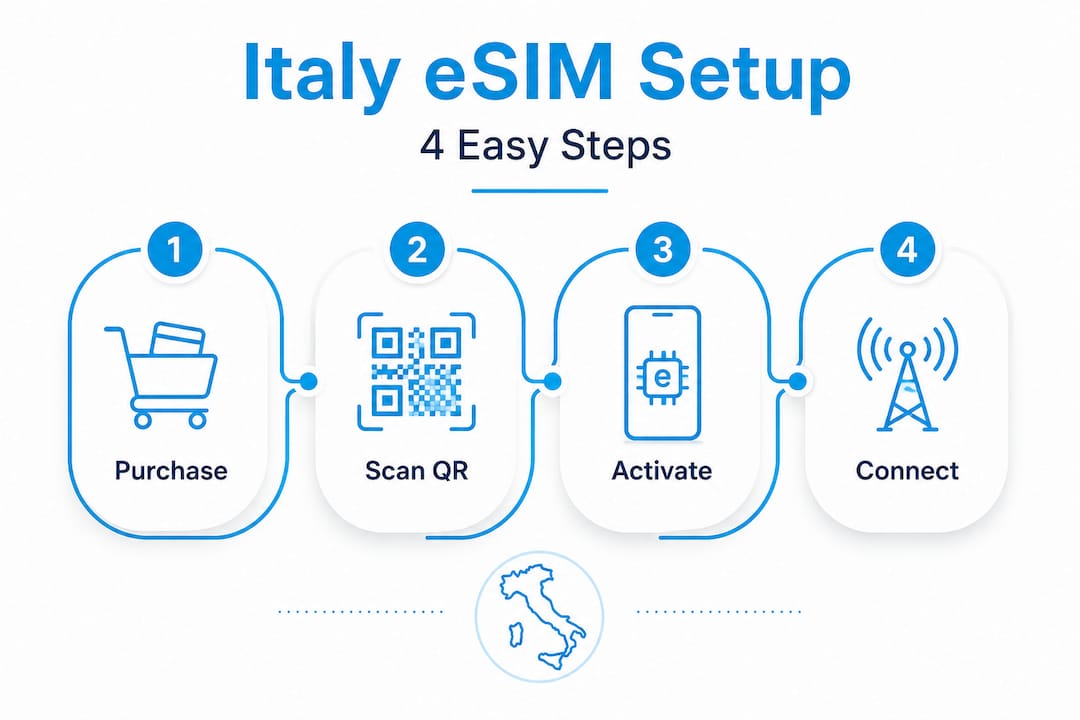 Italy eSIM Setup

4 Easy Steps

1

Purchase

2

Scan QR

3

e

Activate

4

Connect