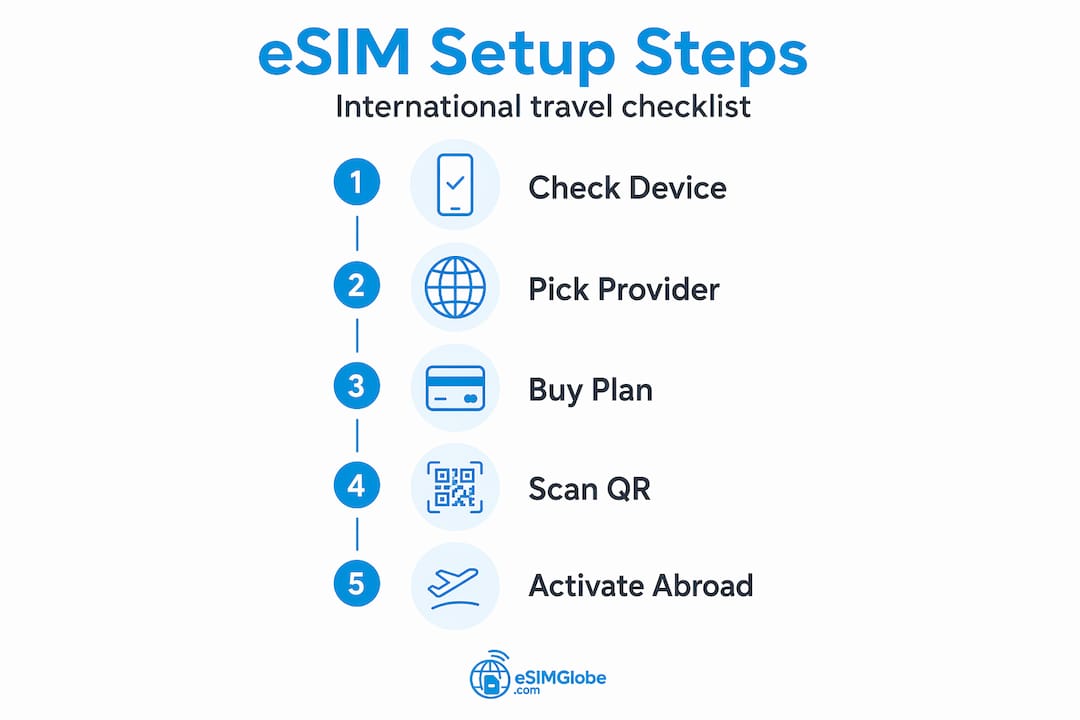 eSIM Setup Steps
International travel checklist

1 Check Device

2 Pick Provider

3 Buy Plan

4 Scan QR

5 Activate Abroad

eSIMGlobe .com